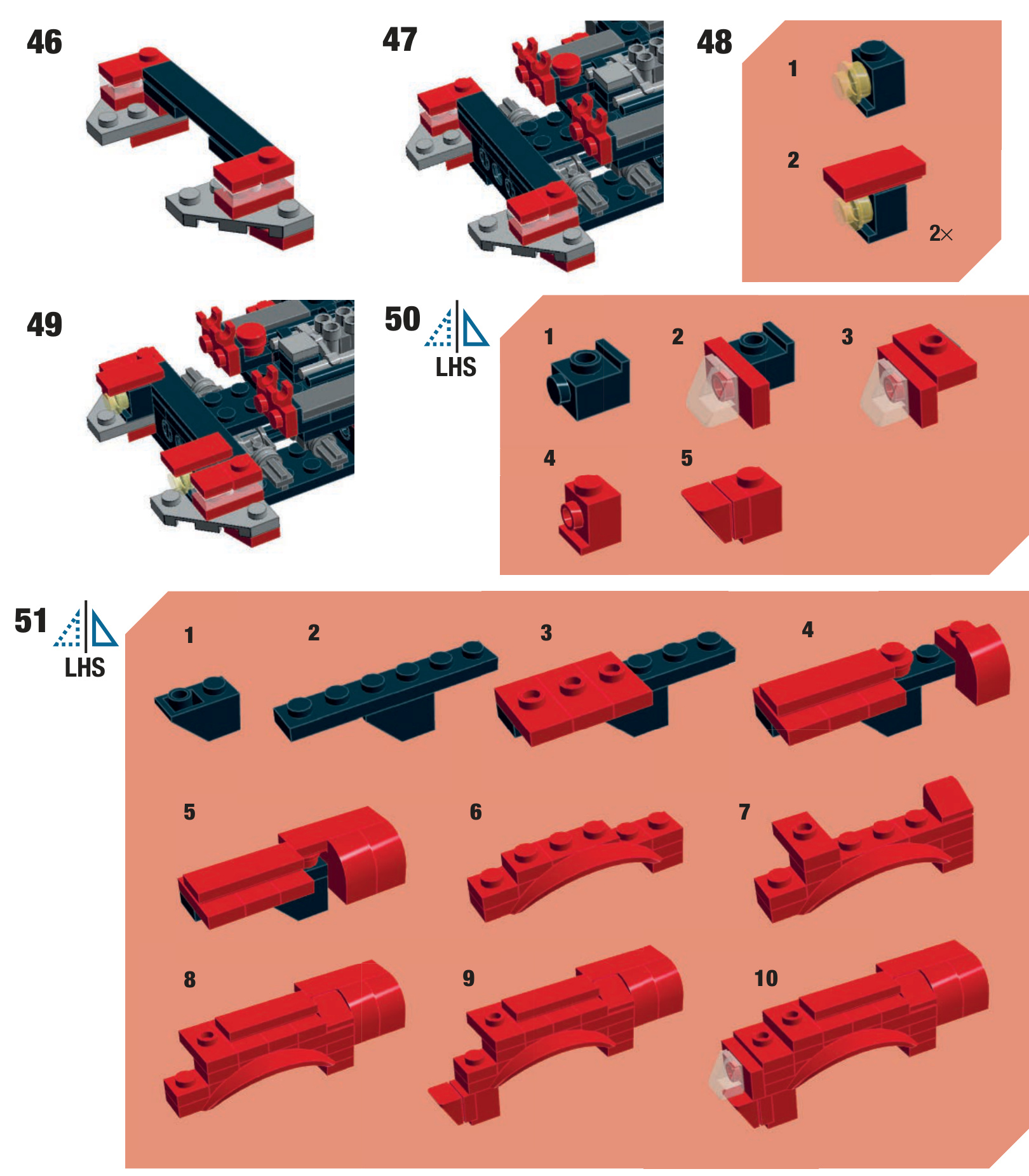 46

47

48

1

2

2×

49

50

LHS

1

2

3

4

5

51

LHS

1

2

3

4

5

6

7

8

9

10