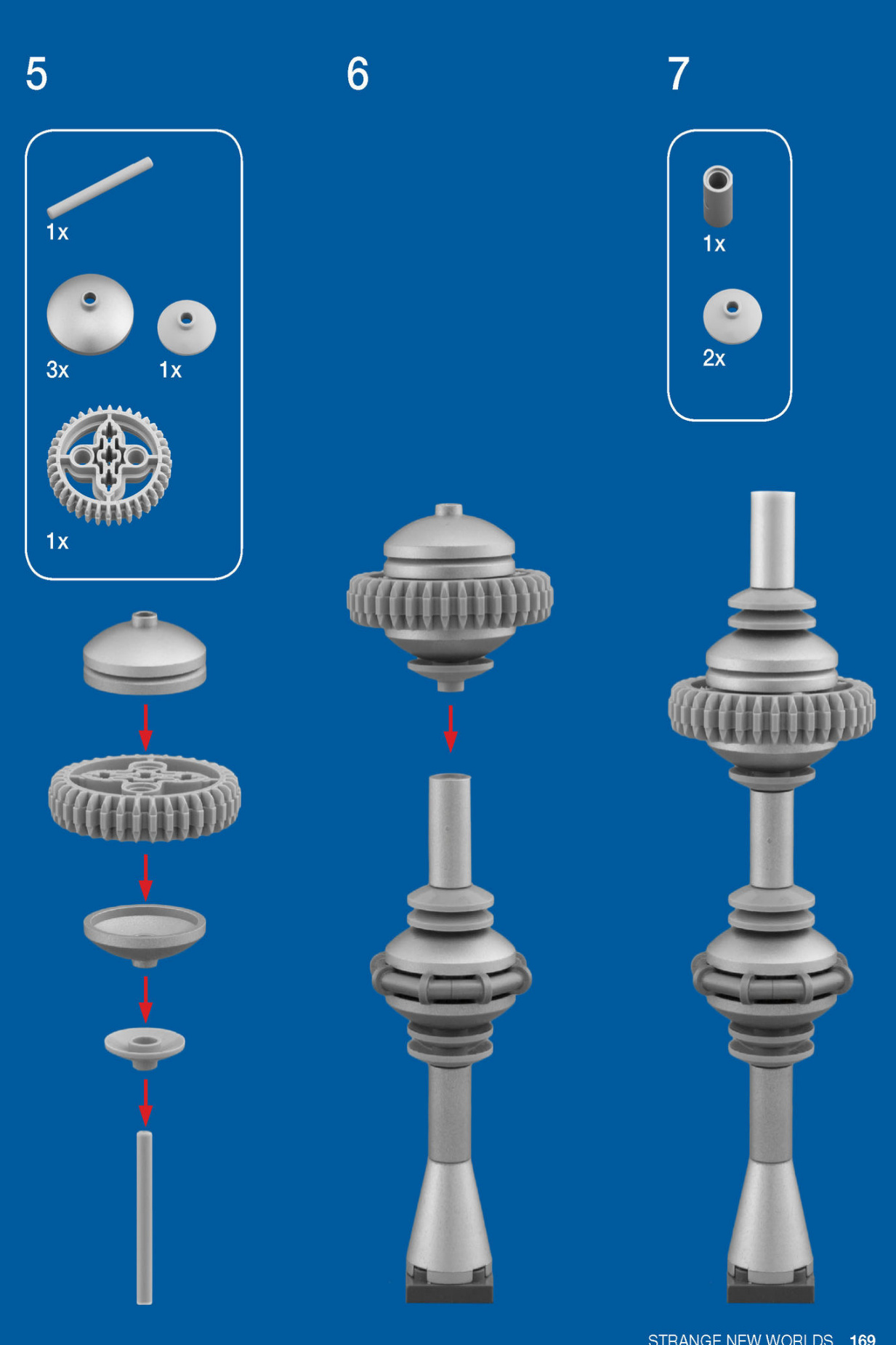 5

1x

3x

1x

1x

6

7

1x

2x

STRANGE NEW WORLDS 169