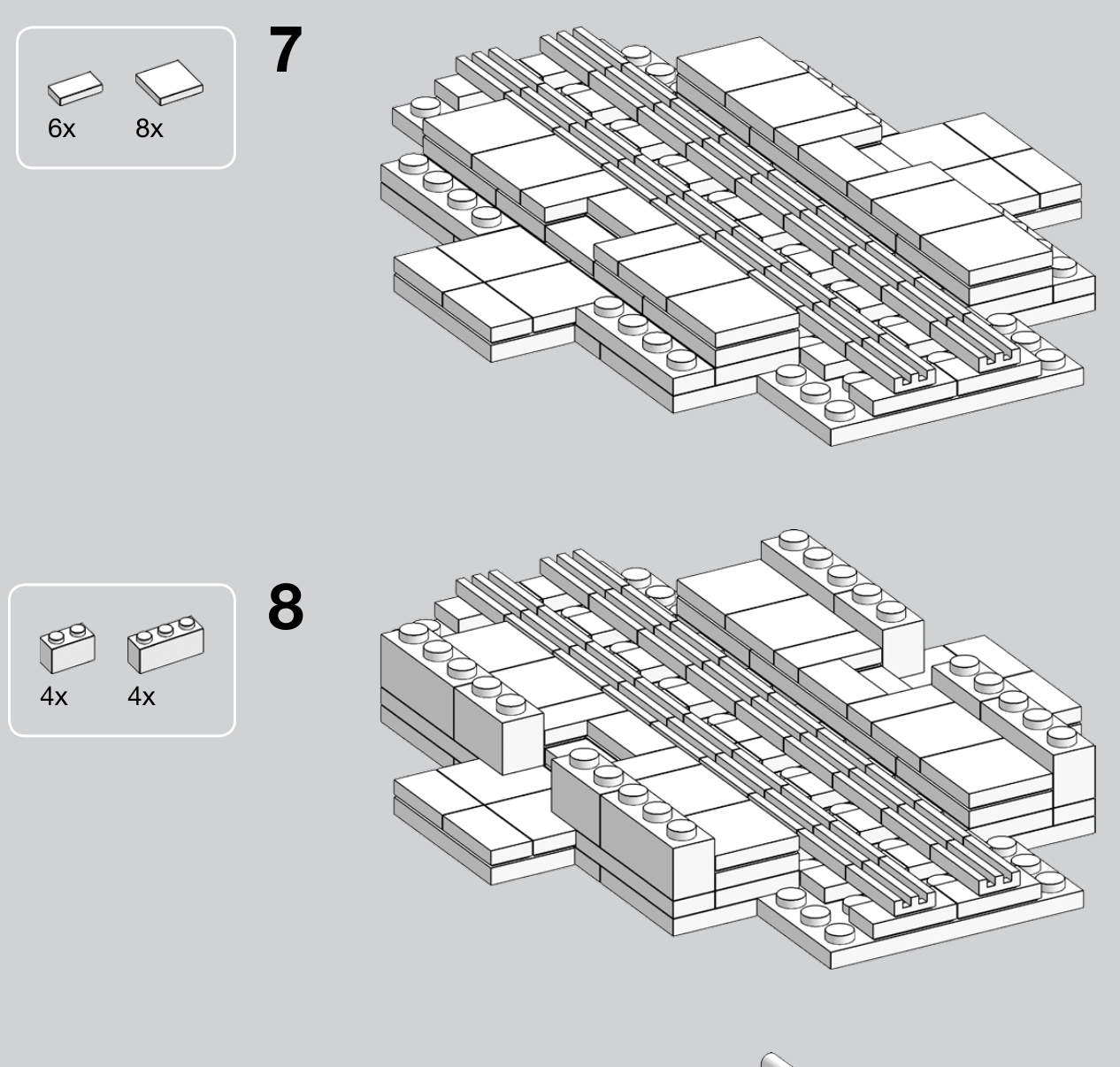 6x 8x

7

4x 4x

8