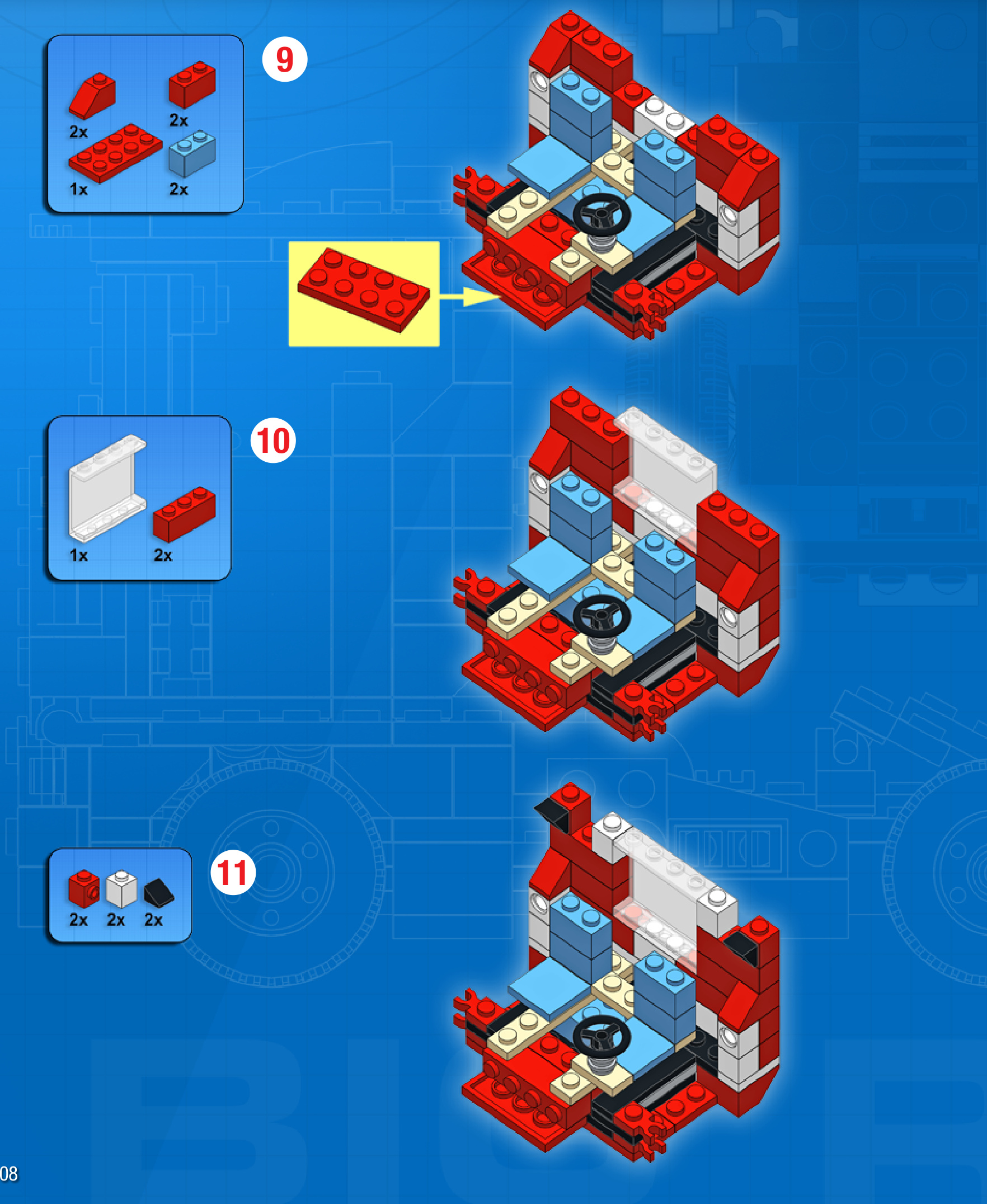 9

2x
2x
1x
2x

10

1x
2x

11

2x 2x 2x

08