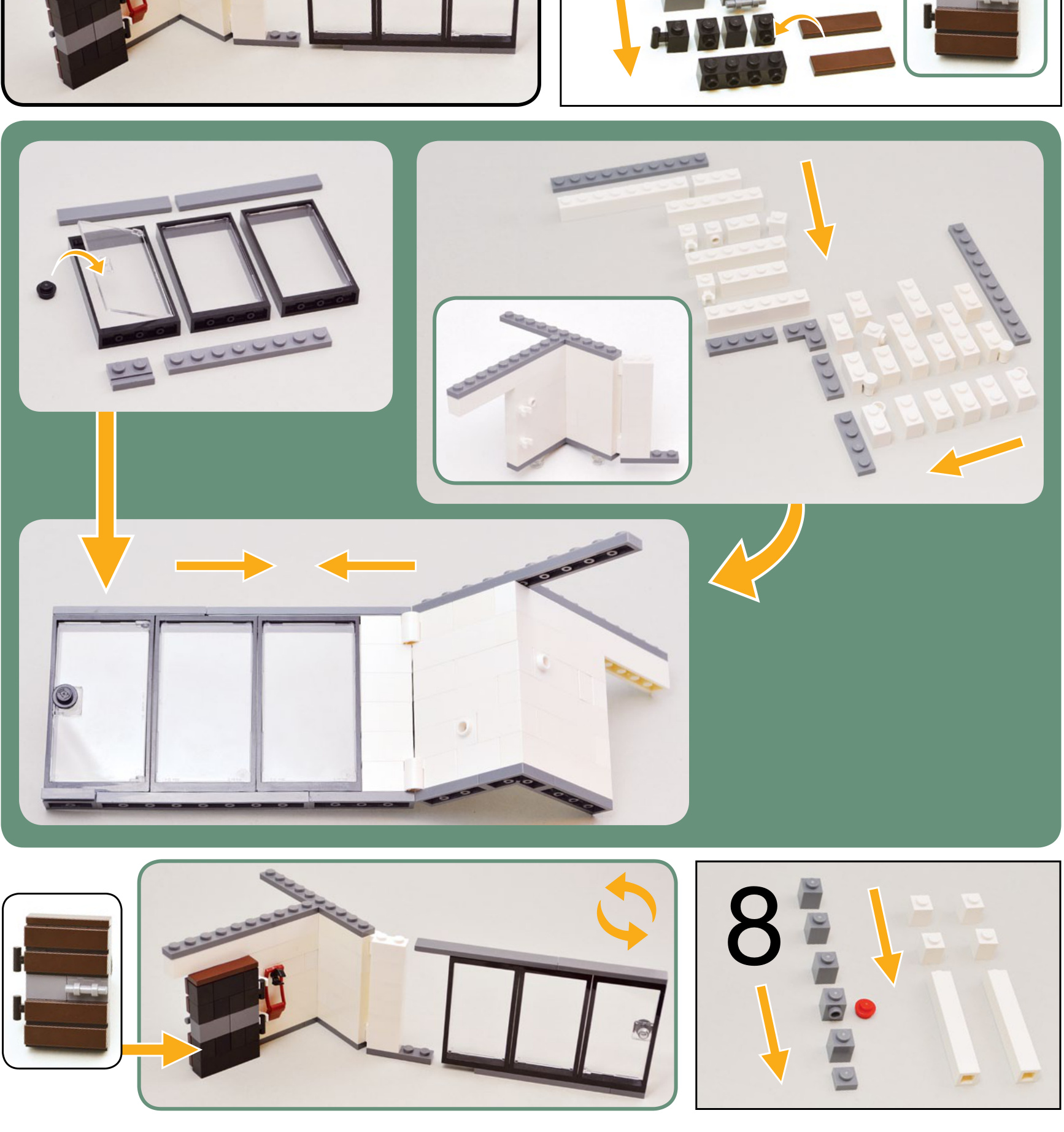 8