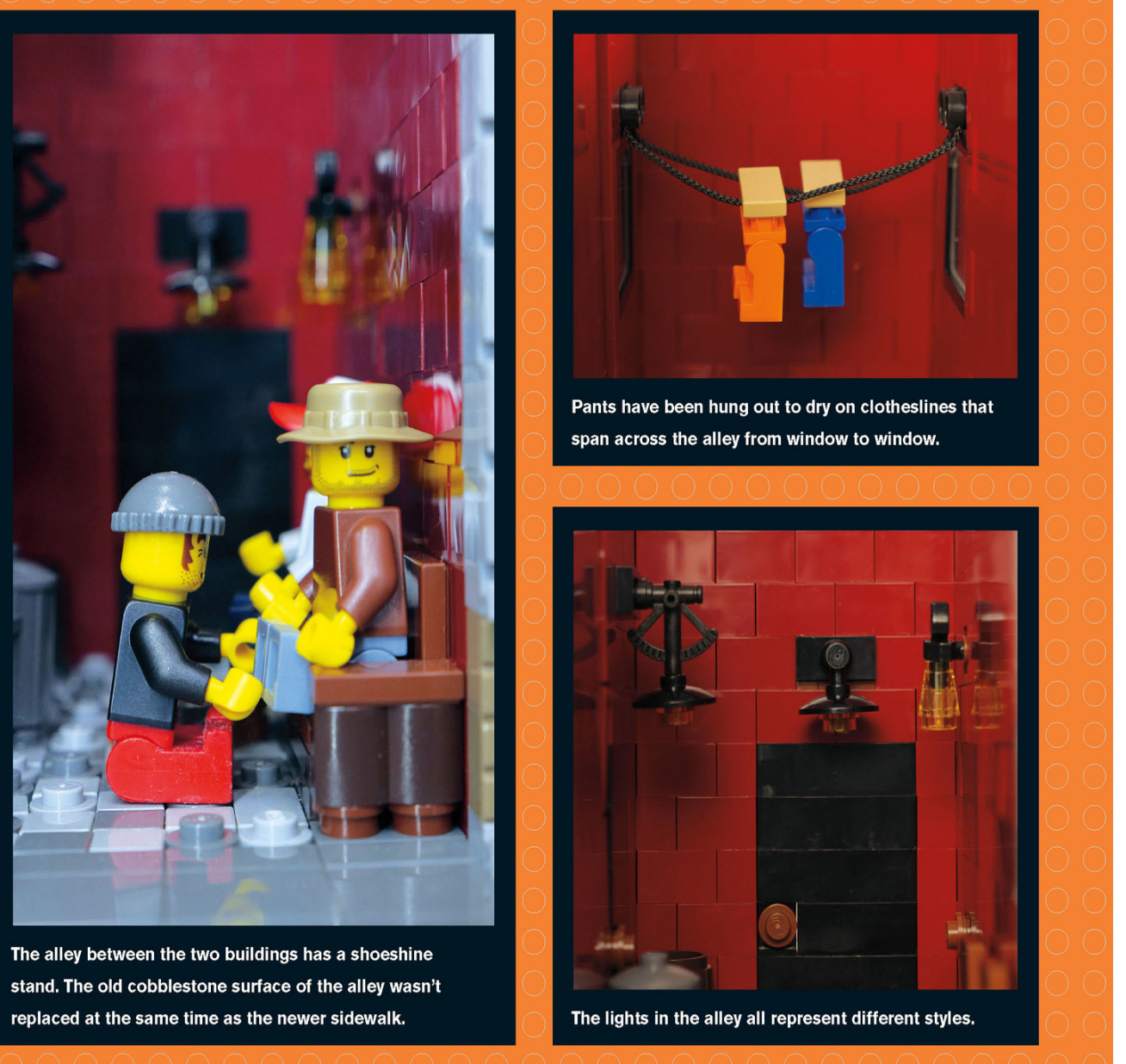 The alley between the two buildings has a shoeshine stand. The old cobblestone surface of the alley wasn't replaced at the same time as the newer sidewalk.

Pants have been hung out to dry on clotheslines that span across the alley from window to window.

The lights in the alley all represent different styles.