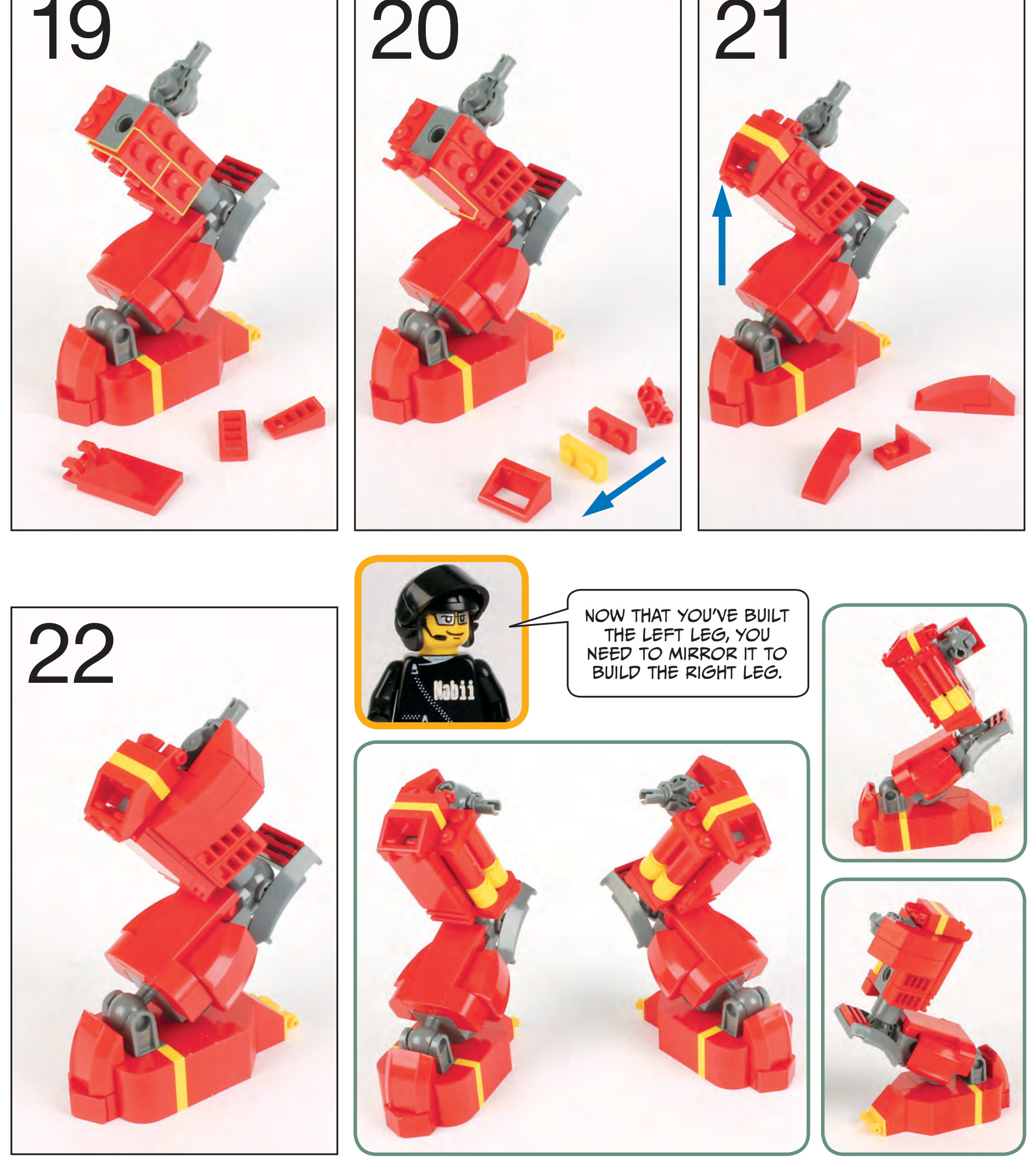 19

20

21

22

Nabii

NOW THAT YOU'VE BUILT THE LEFT LEG, YOU NEED TO MIRROR IT TO BUILD THE RIGHT LEG.