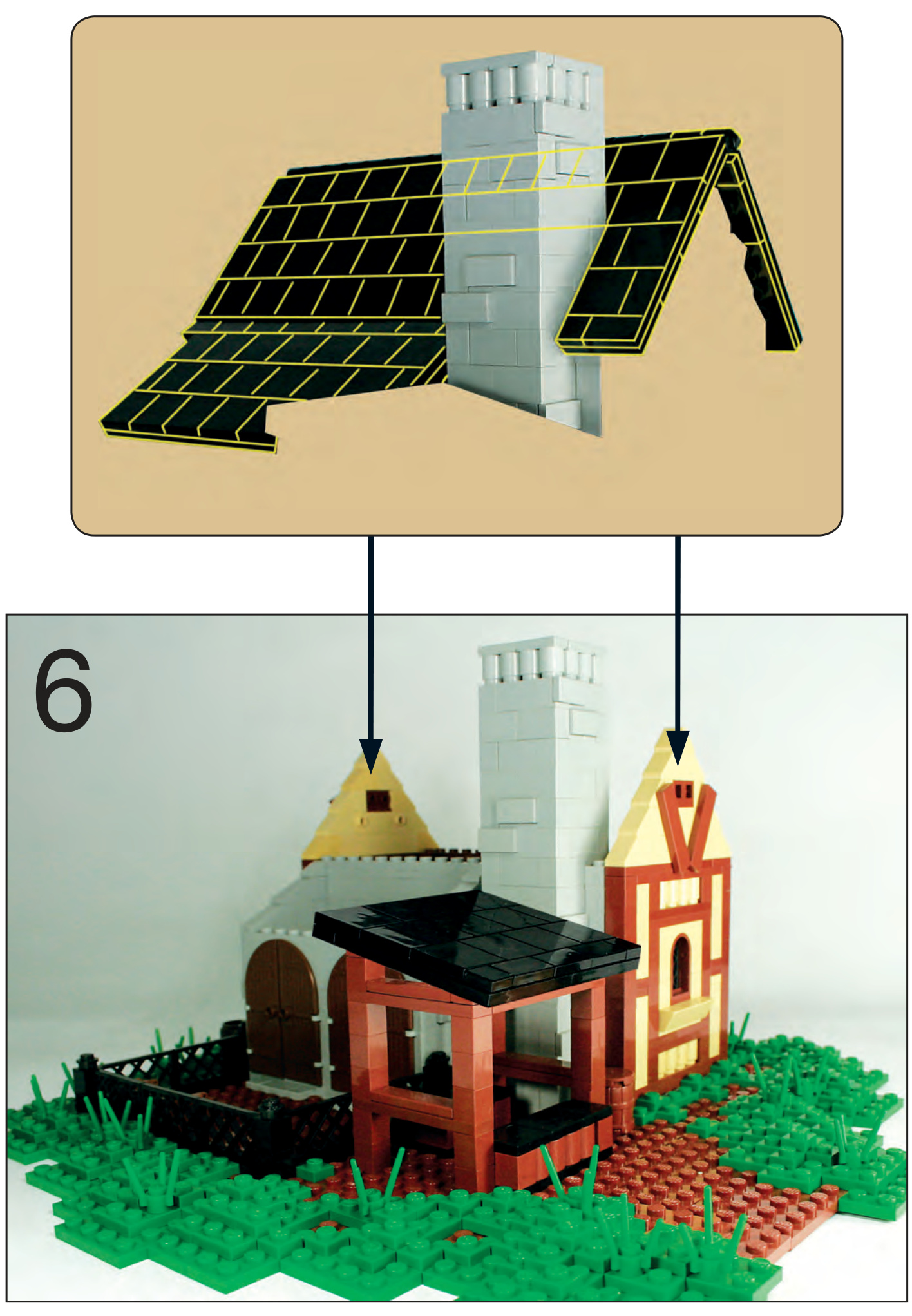 6