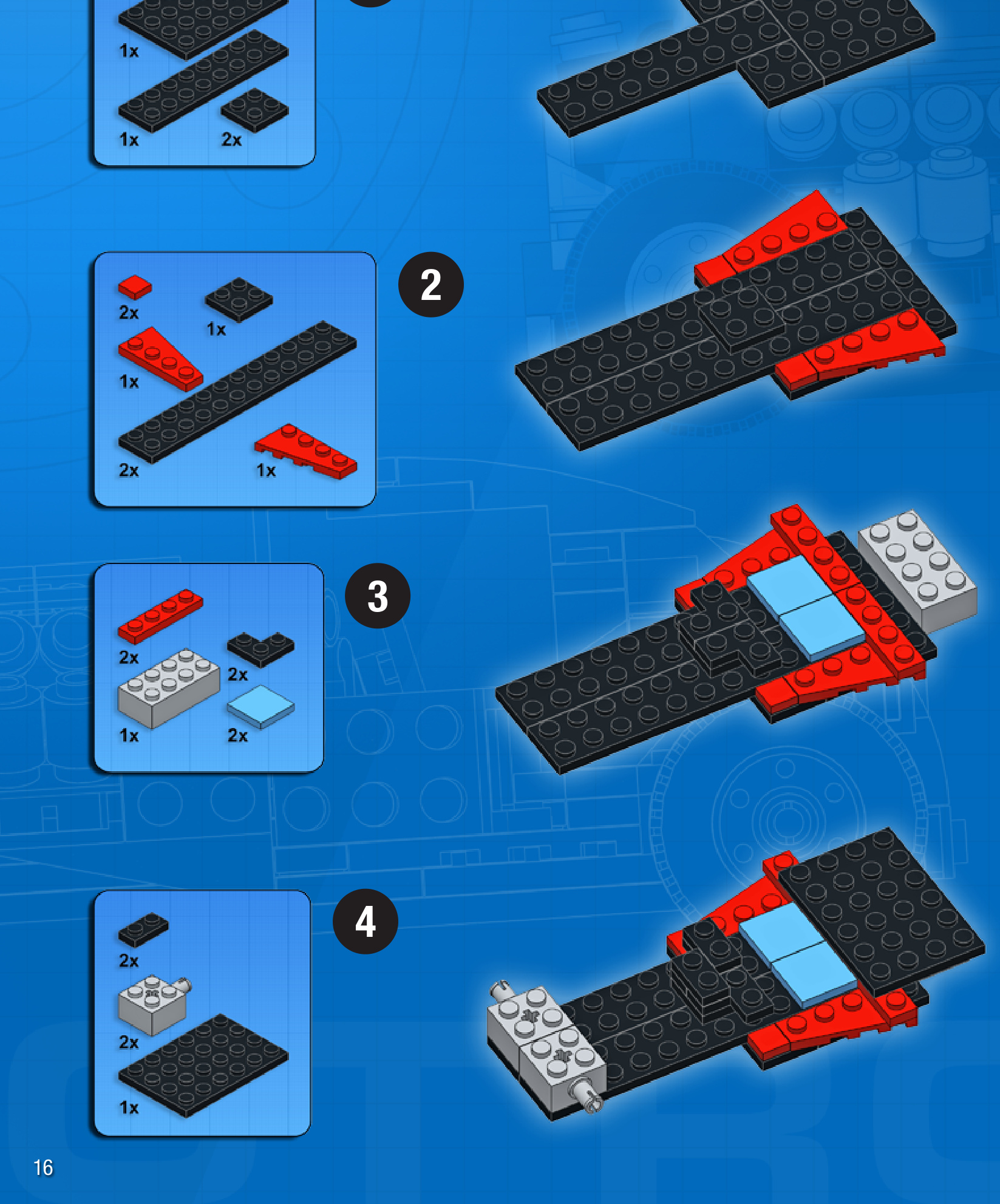 1x

1x

2x

2

2x

1x

1x

2x

1x

3

2x

2x

1x

2x

4

2x

2x

1x

16