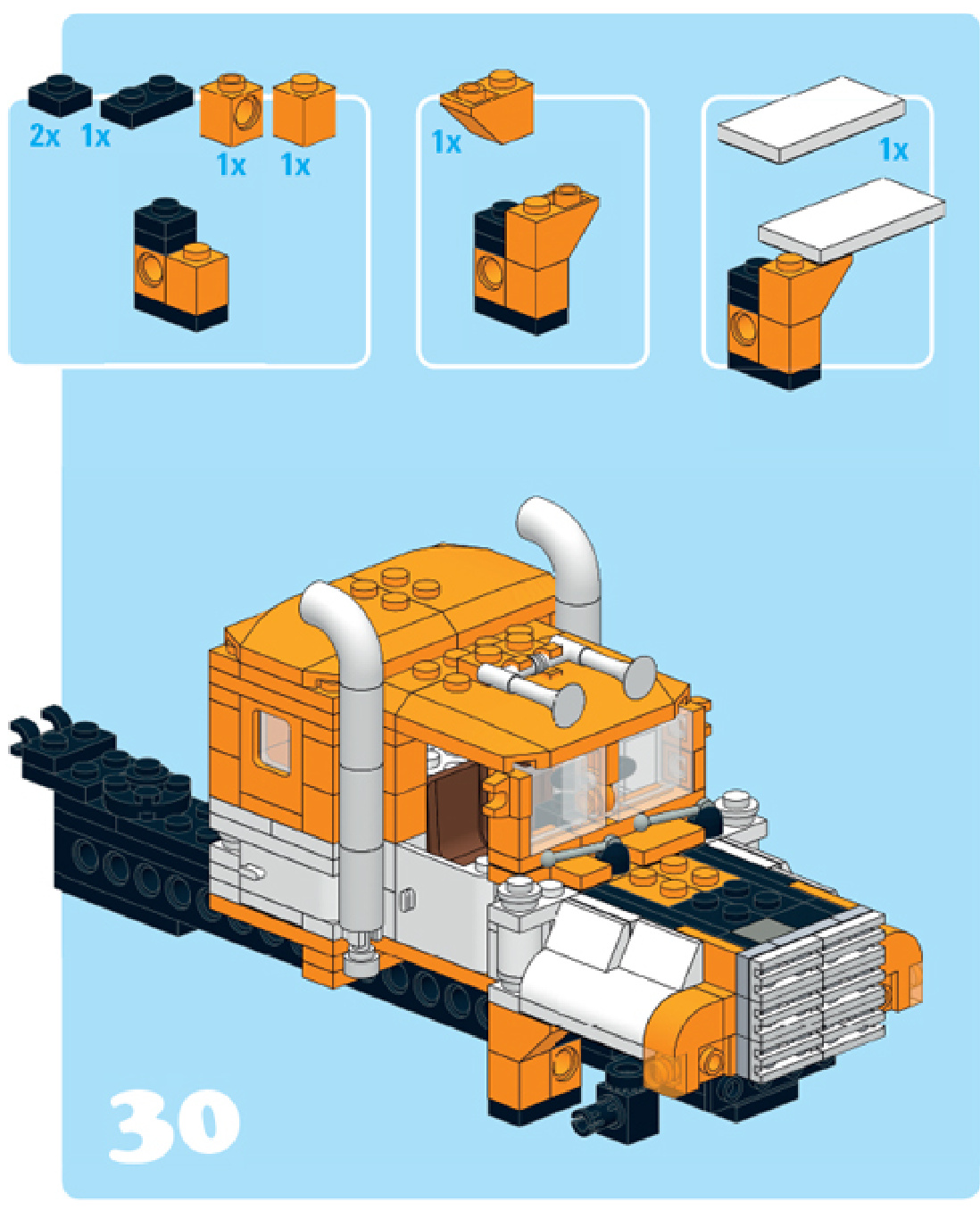 2x 1x 1x 1x

1x

1x

30