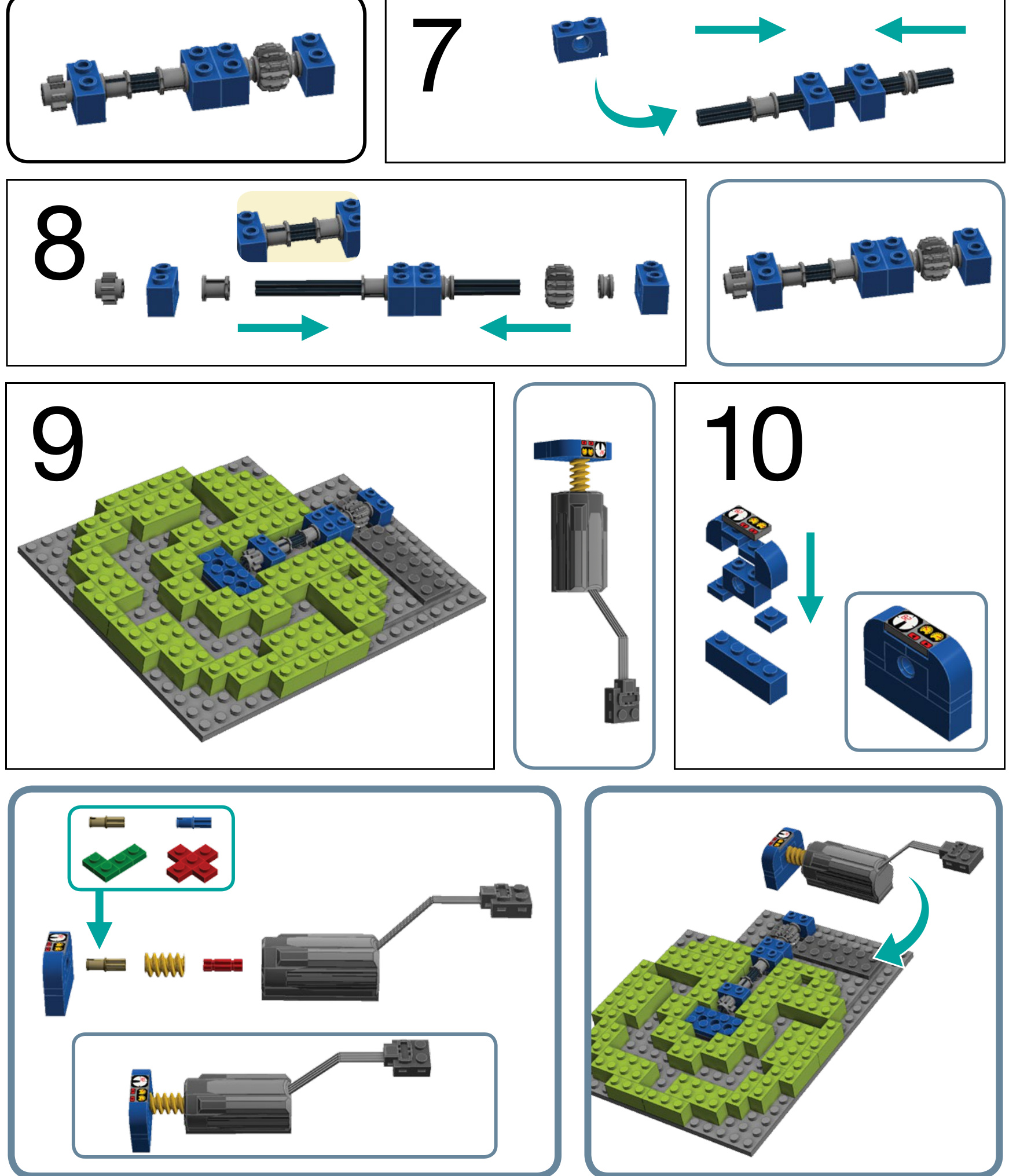 7

8

9

10