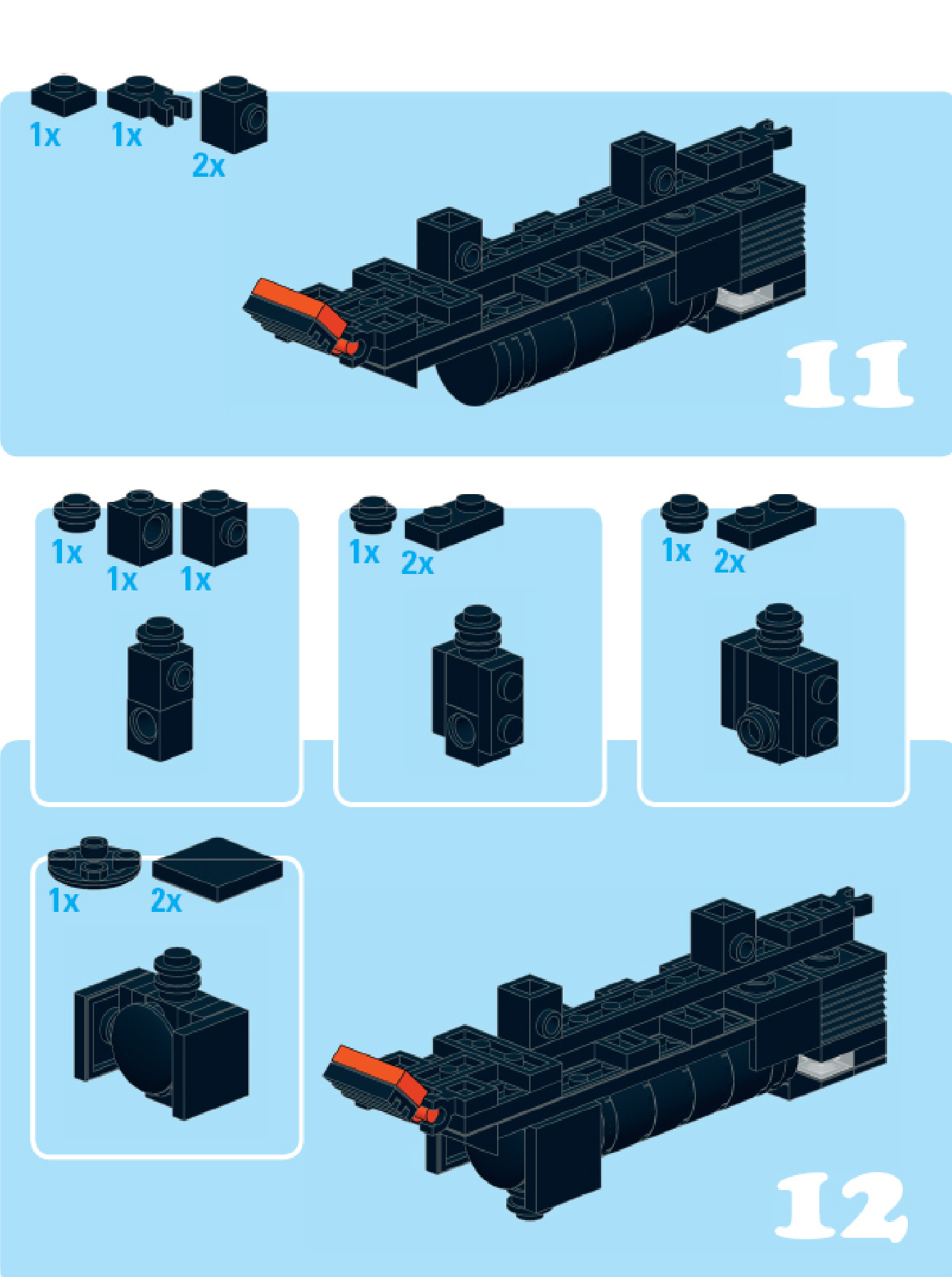 1x 1x 2x

11

1x 1x 1x

1x 2x

1x 2x

1x 2x

12