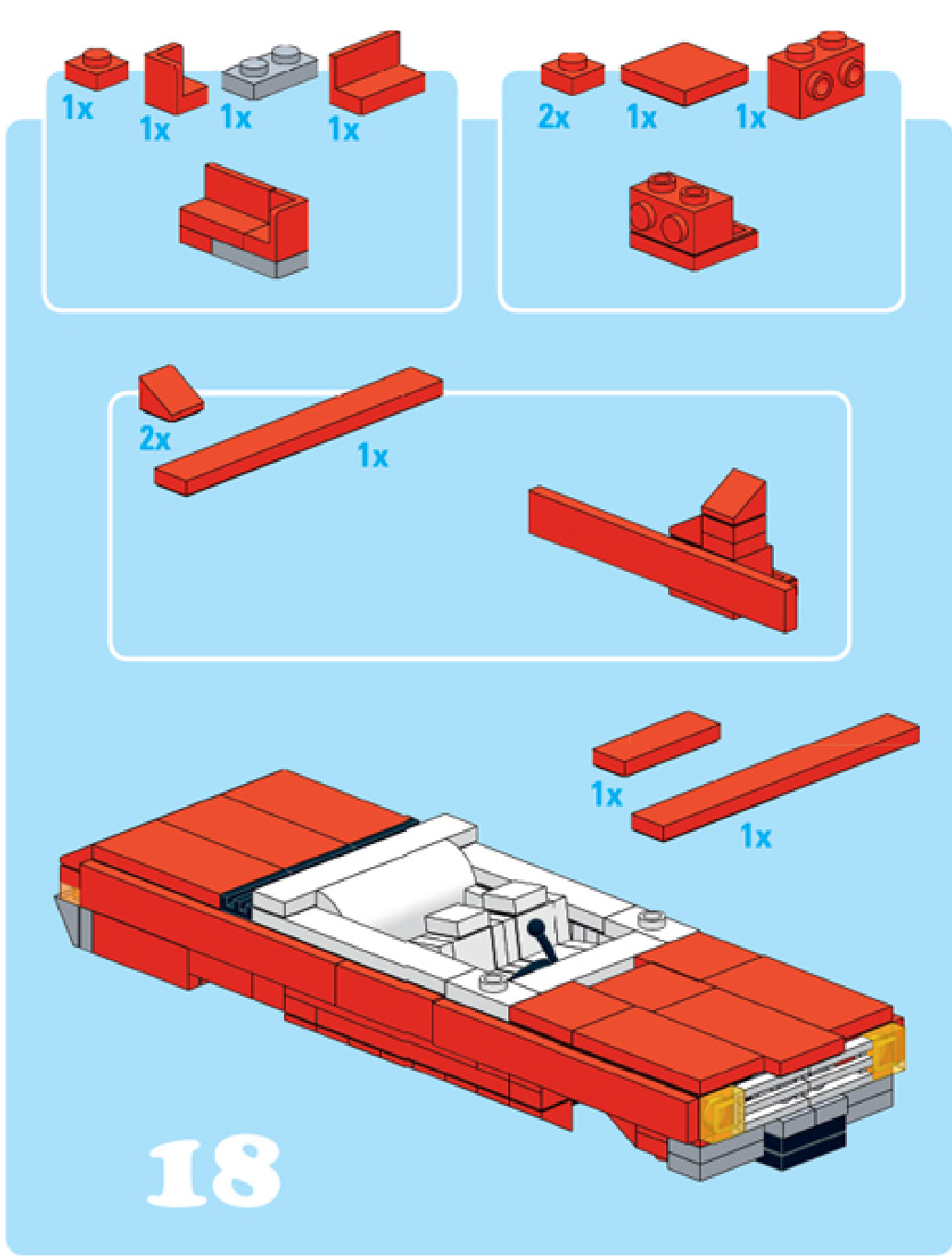 1x 1x 1x 1x

2x 1x 1x

2x 1x

1x 1x

18