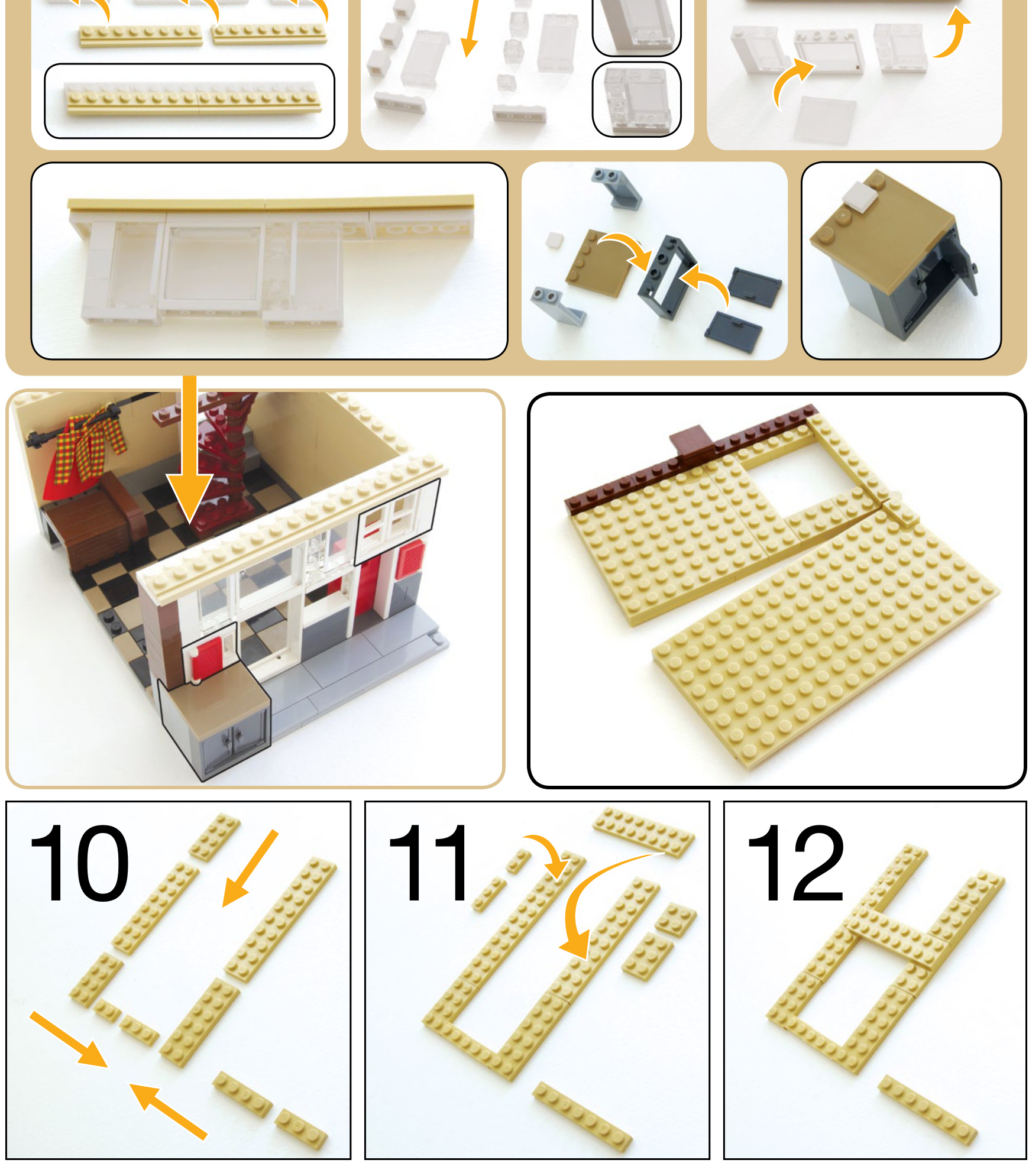 10

11

12