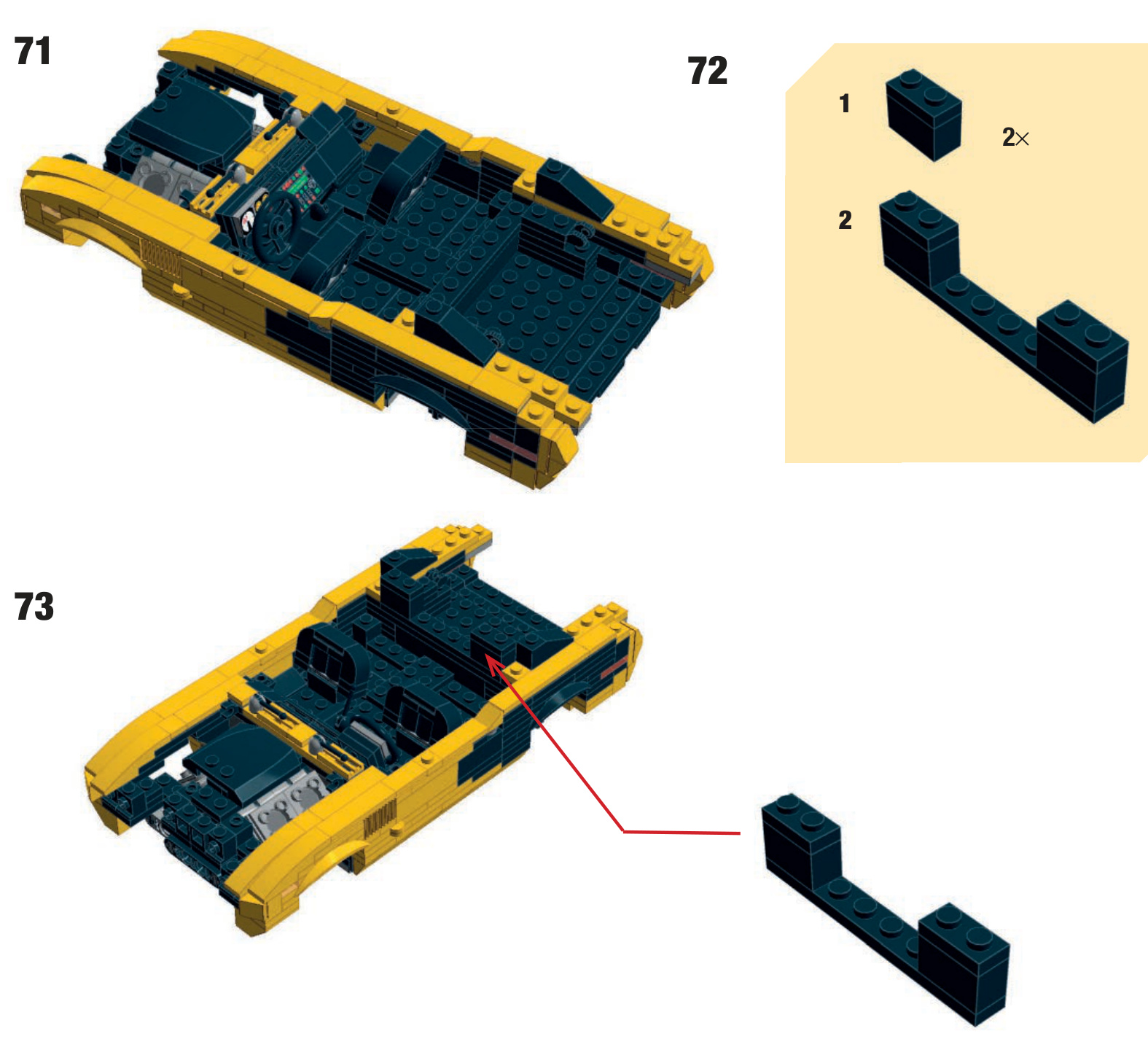 71

72

1

2×

2

73