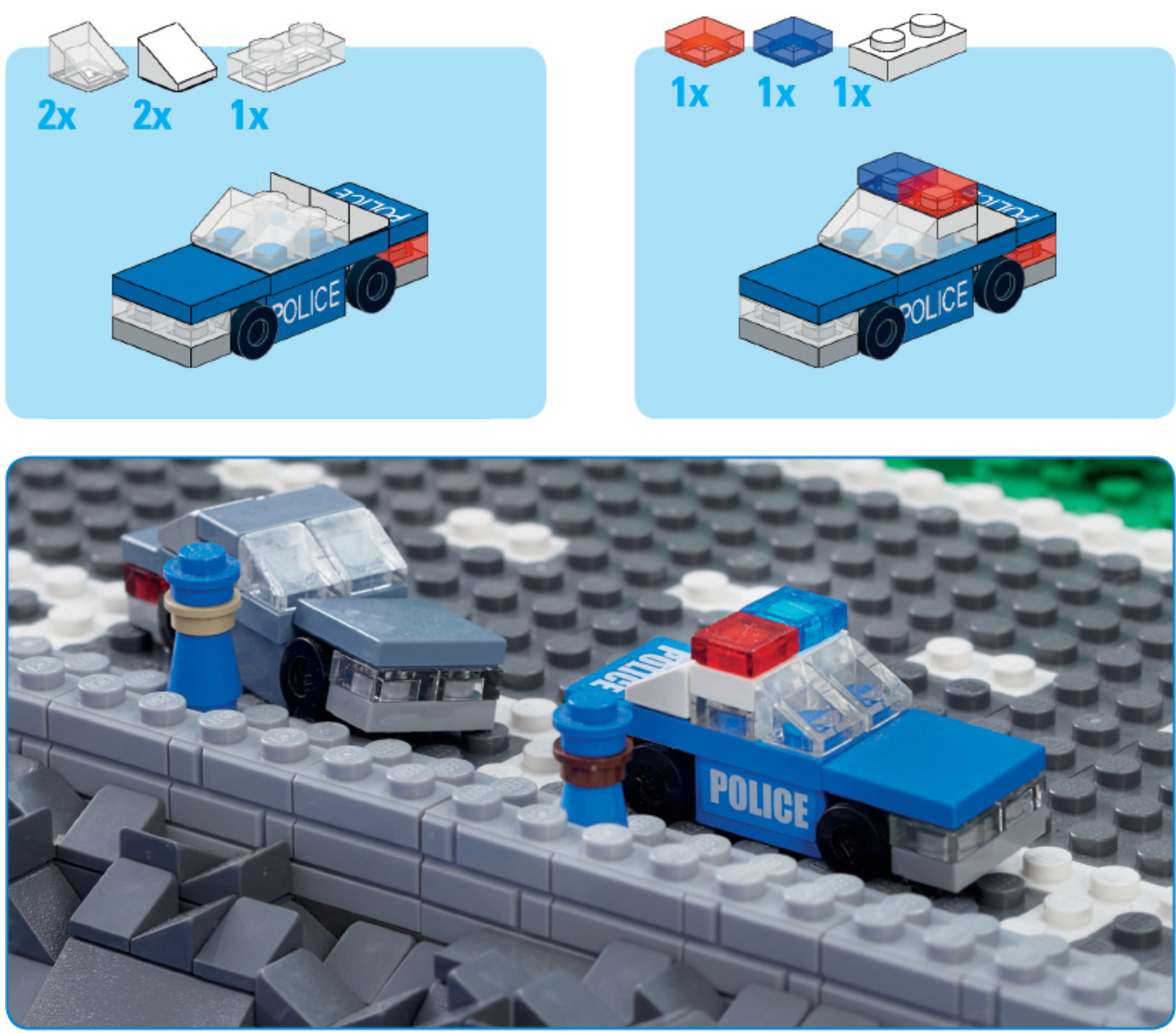 2x 2x 1x

POLICE
POLICE

1x 1x 1x

POLICE
POLICE

POLICE
POLICE