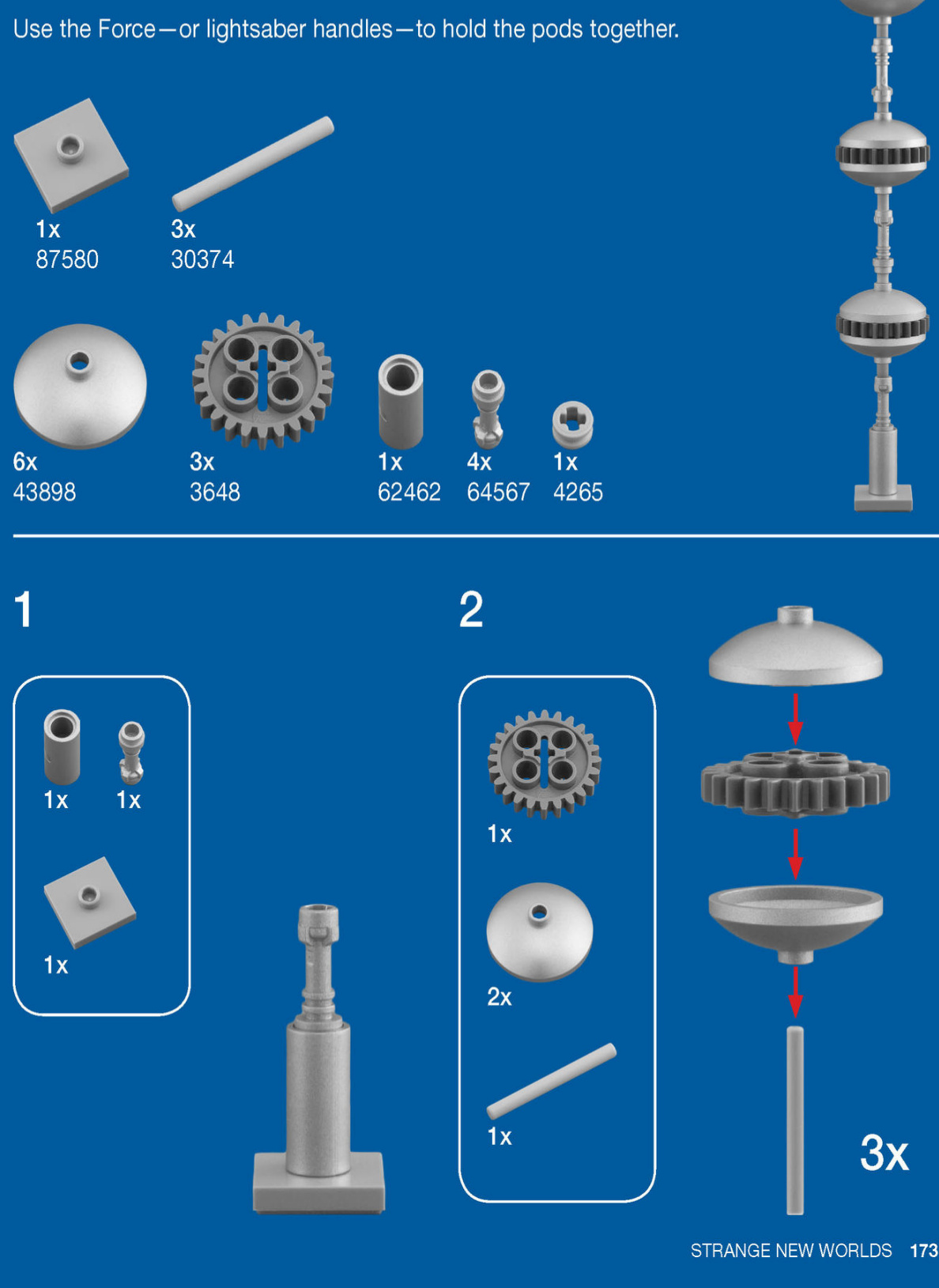 Use the Force—or lightsaber handles—to hold the pods together.

1x
87580

3x
30374

6x
43898

3x
3648

1x
62462

4x
64567

1x
4265

1

1x

1x

1x

2

1x

2x

1x

3x

STRANGE NEW WORLDS 173