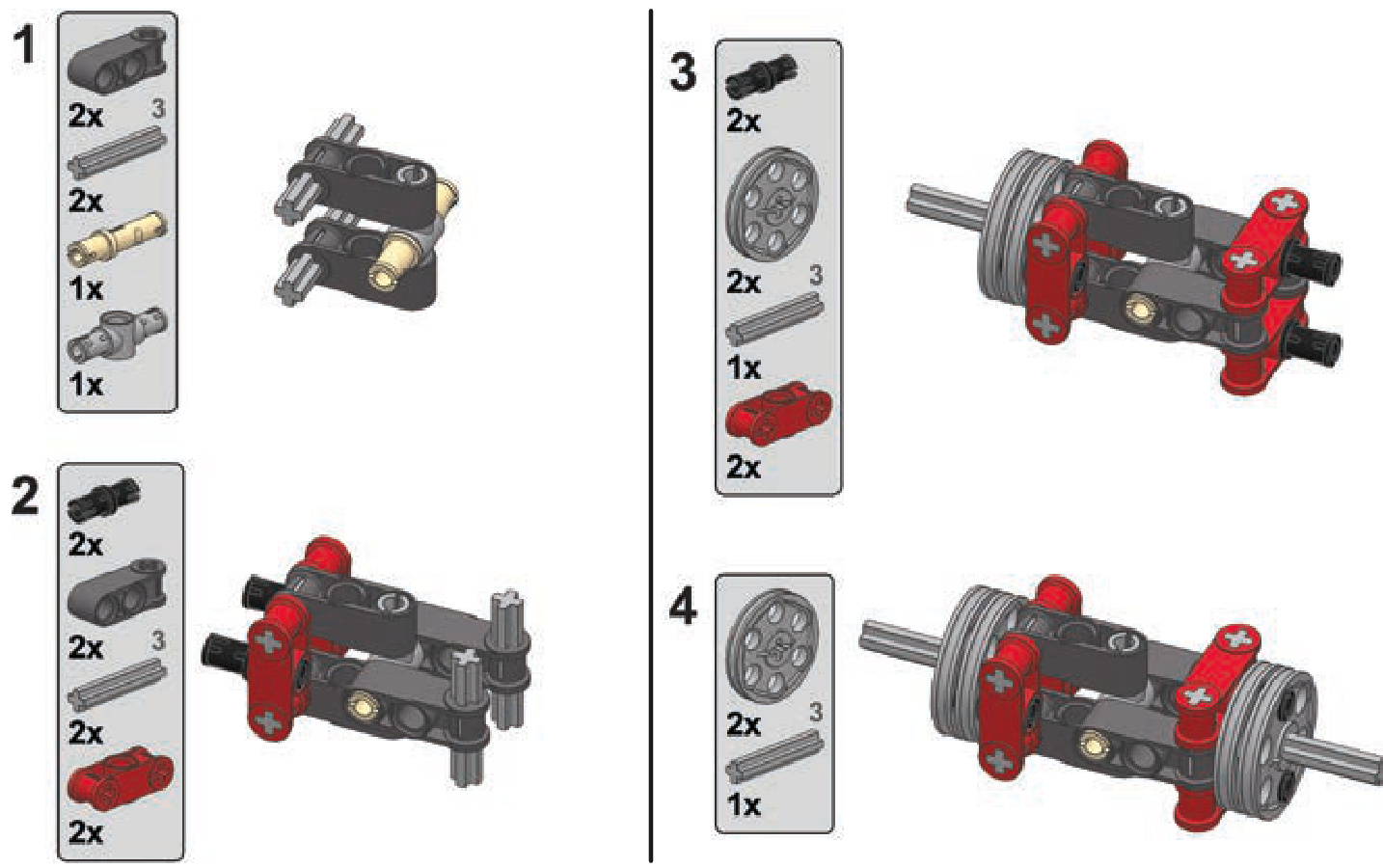 1

2x

3

2x

1x

1x

2

2x

2x

3

2x

2x

3

2x

2x

3

1x

2x

4

2x

3

1x