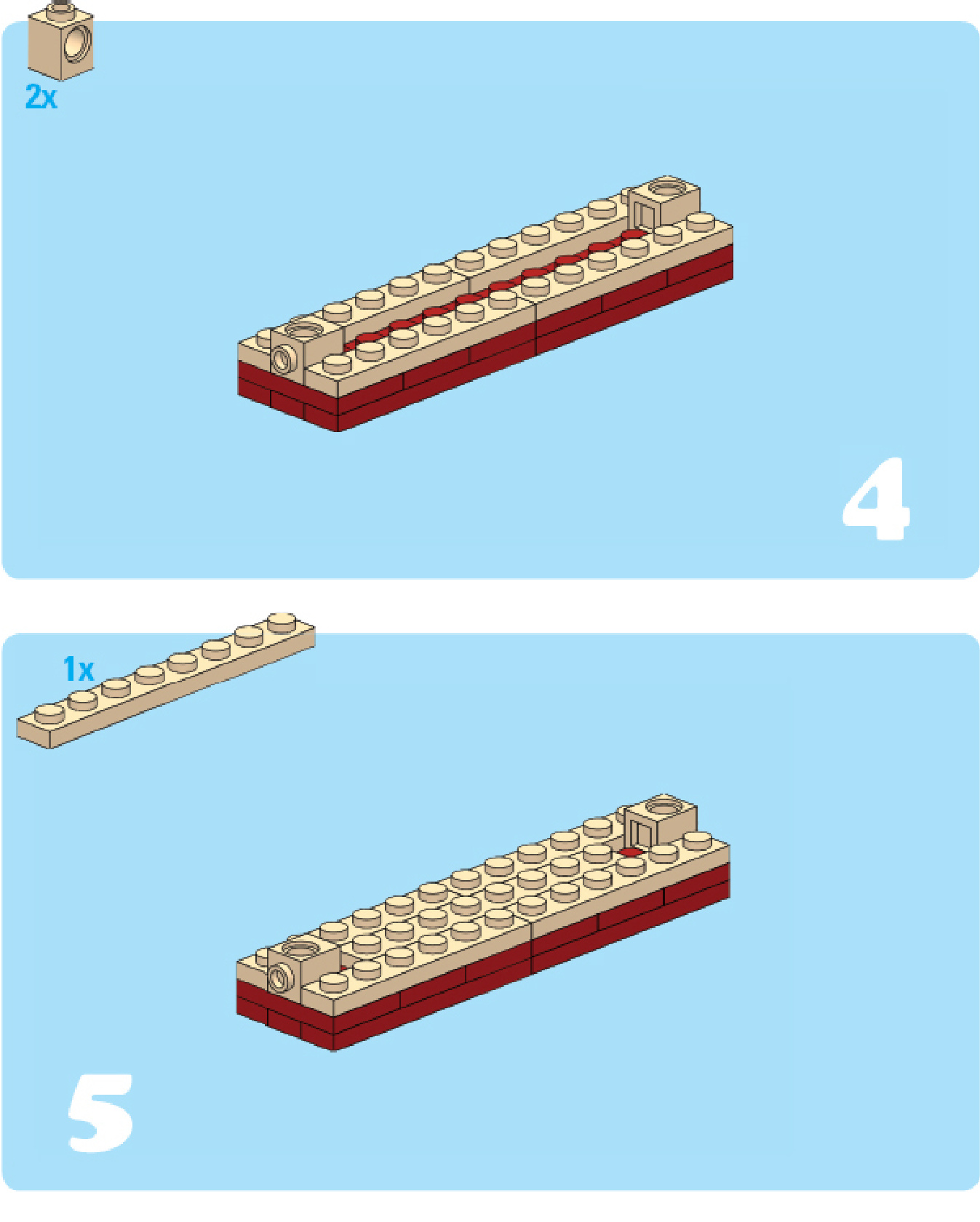 2x

4

1x

5