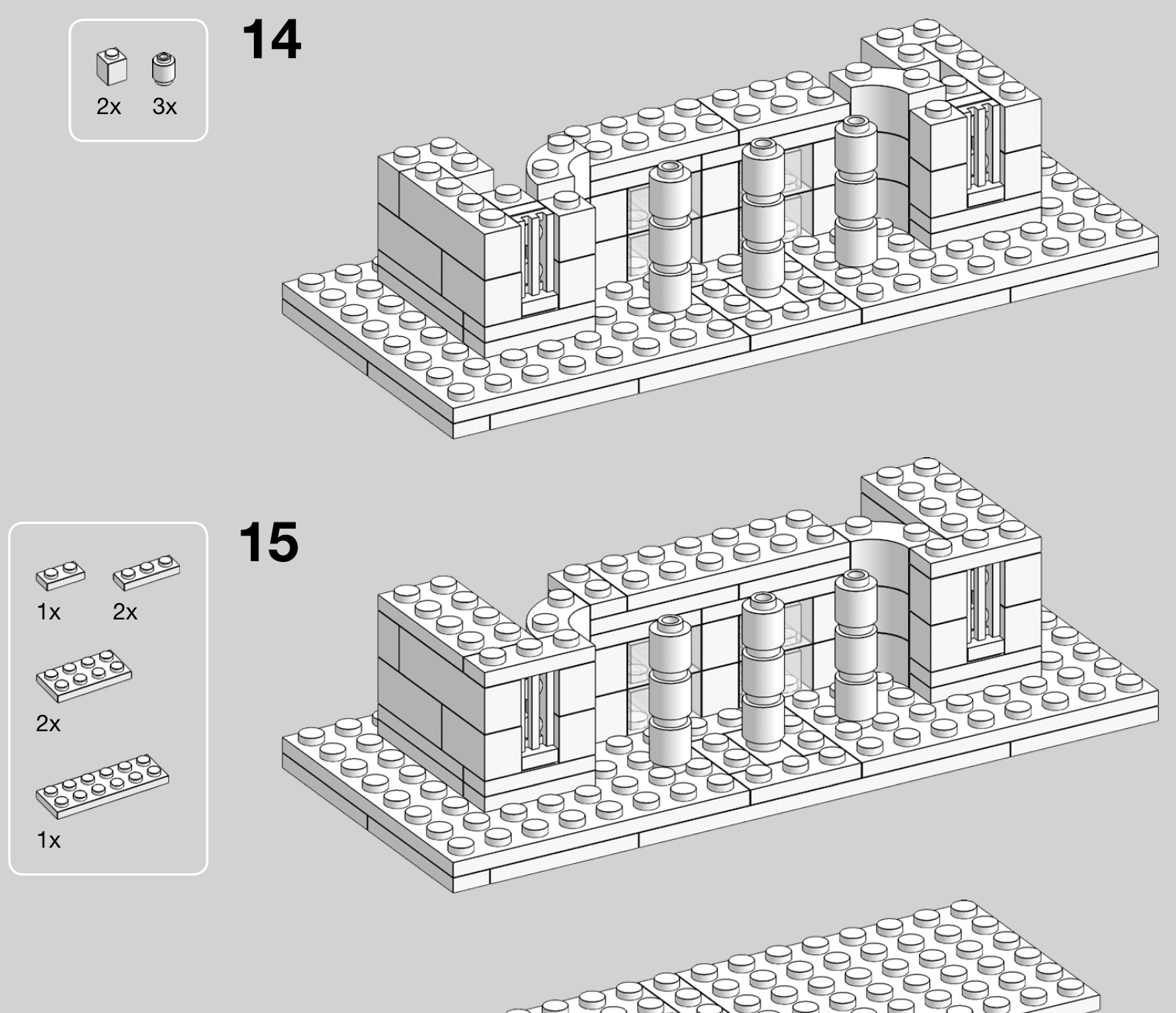 2x 3x

14

1x 2x

2x

1x

15