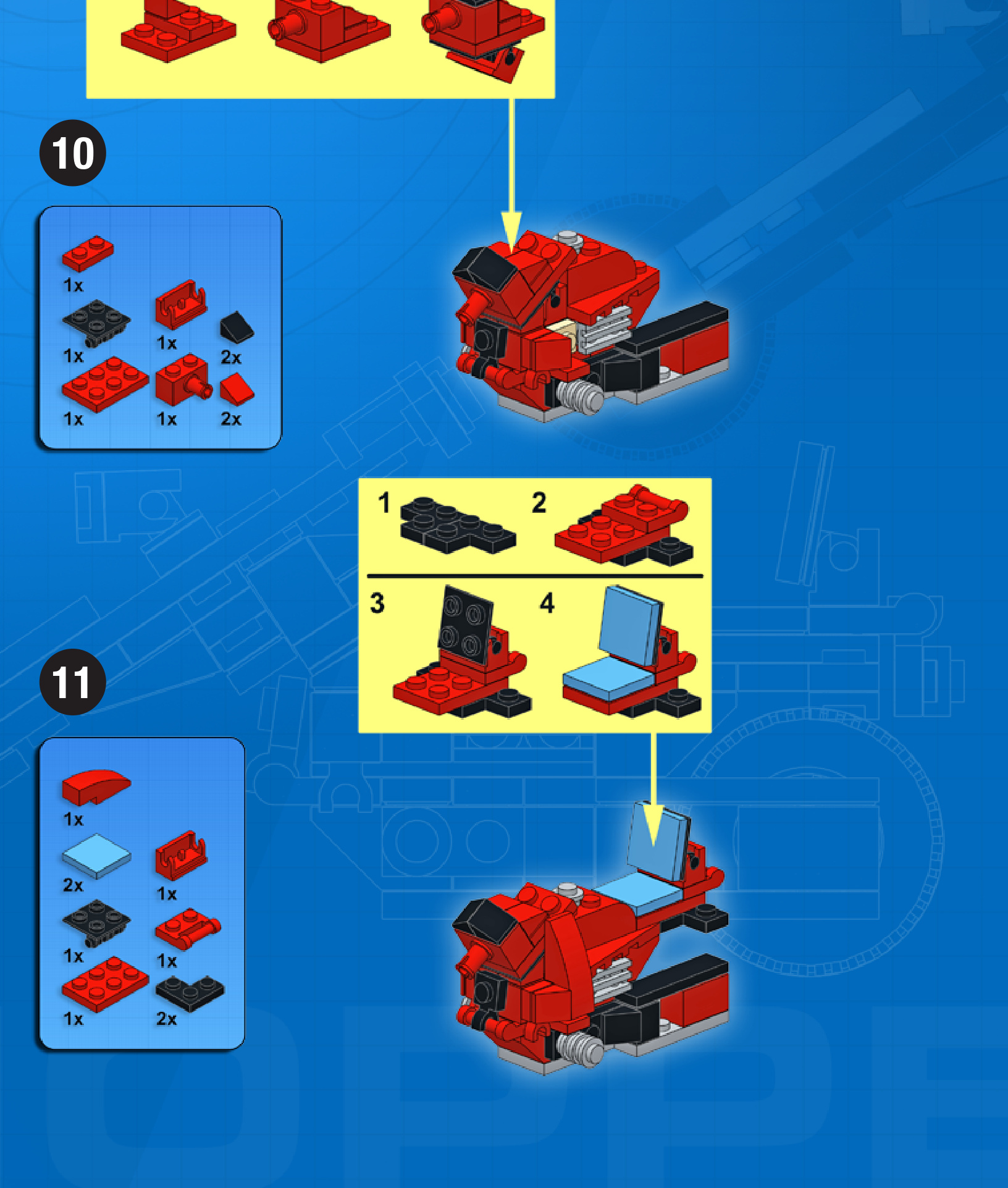 10

1x

1x

1x

2x

1x

1x

2x

1

2

3

4

11

1x

2x

1x

1x

1x

1x

2x