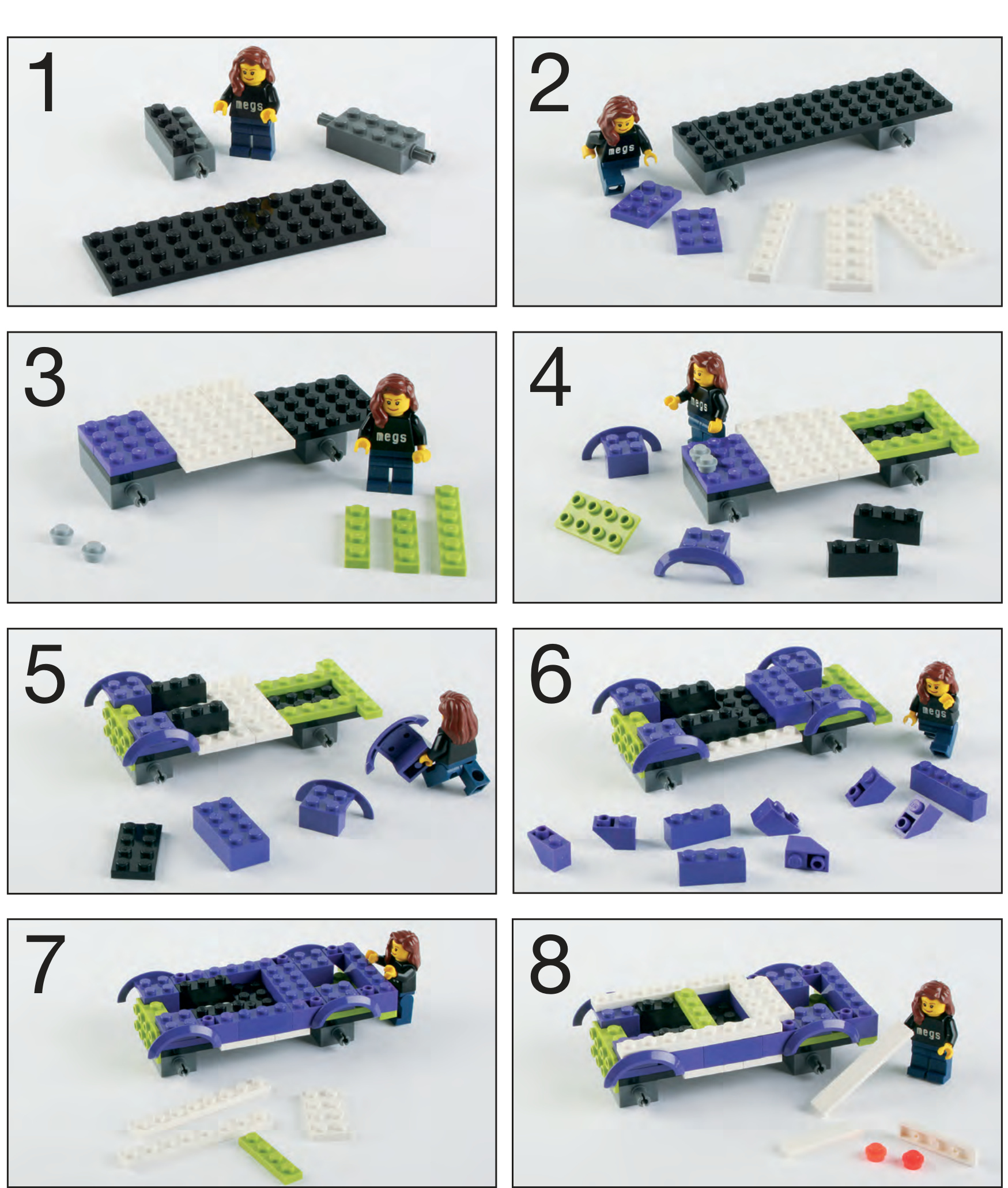 1

megs

2

megs

3

megs

4

megs

5

6

megs

7

8

megs