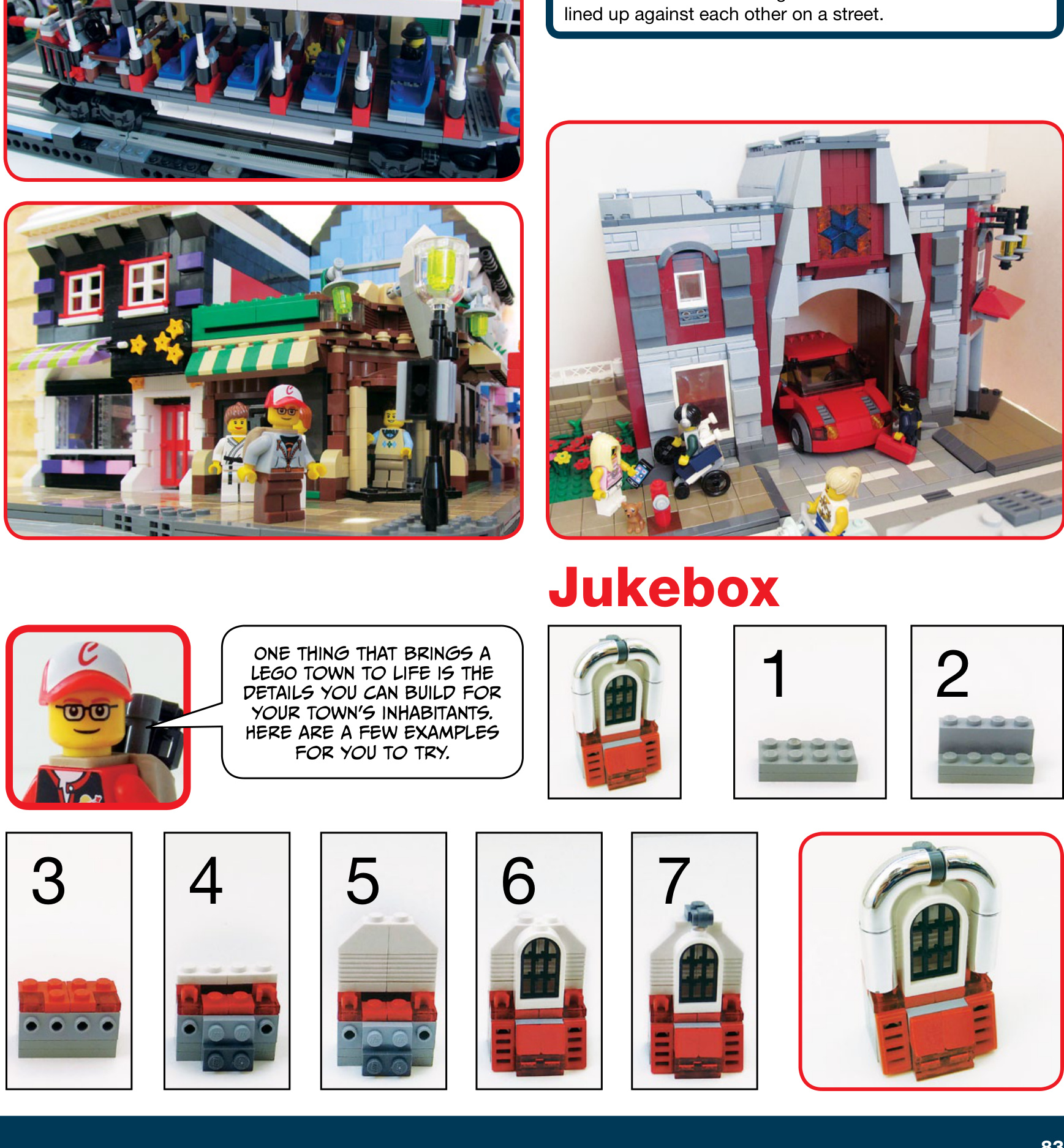 lined up against each other on a street.

Jukebox

ONE THING THAT BRINGS A LEGO TOWN TO LIFE IS THE DETAILS YOU CAN BUILD FOR YOUR TOWN'S INHABITANTS. HERE ARE A FEW EXAMPLES FOR YOU TO TRY.

1

2

3

4

5

6

7

83