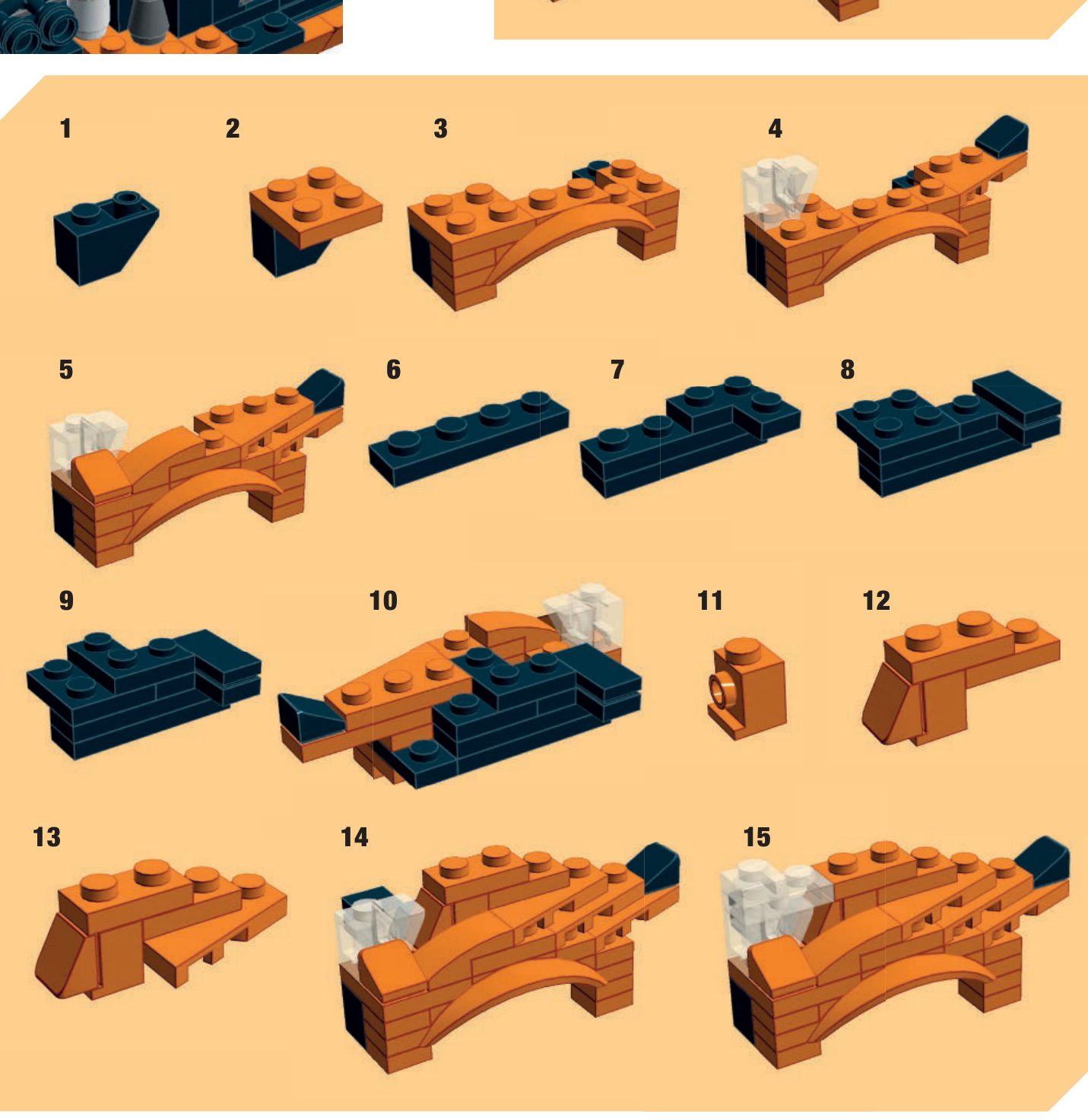 1

2

3

4

5

6

7

8

9

10

11

12

13

14

15