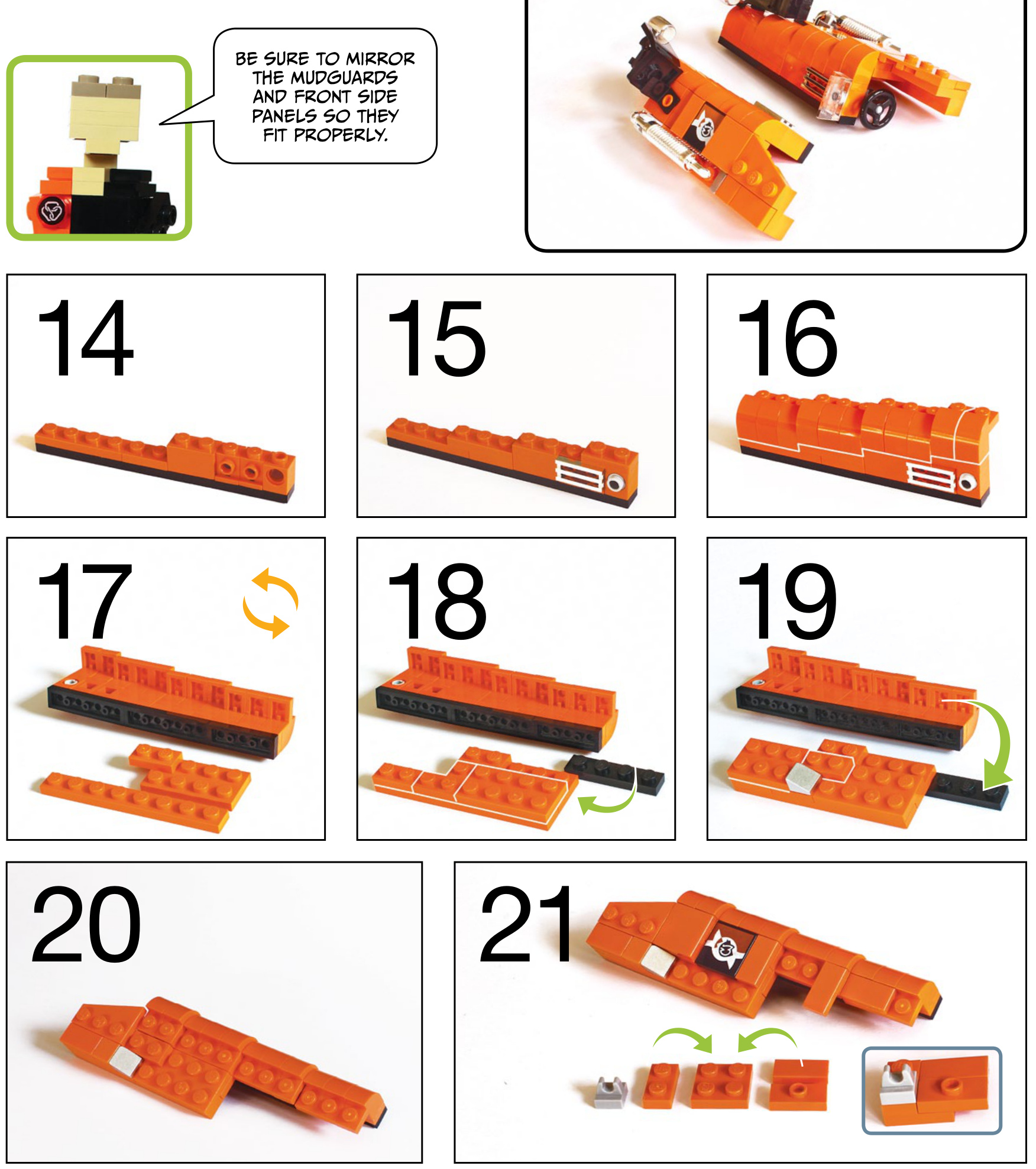 BE SURE TO MIRROR THE MUDGUARDS AND FRONT SIDE PANELS SO THEY FIT PROPERLY.

14

15

16

17

18

19

20

21