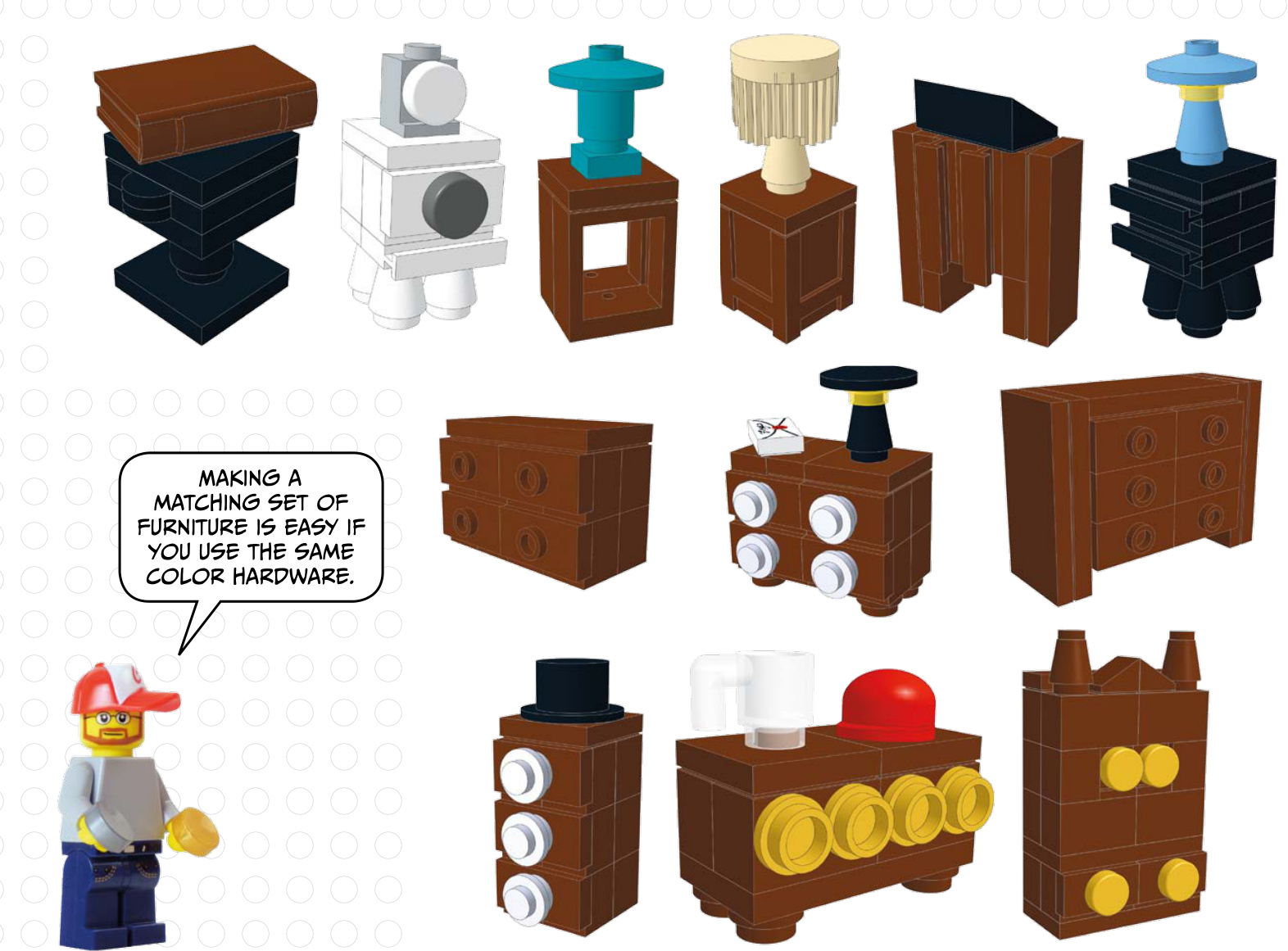 MAKING A MATCHING SET OF FURNITURE IS EASY IF YOU USE THE SAME COLOR HARDWARE.