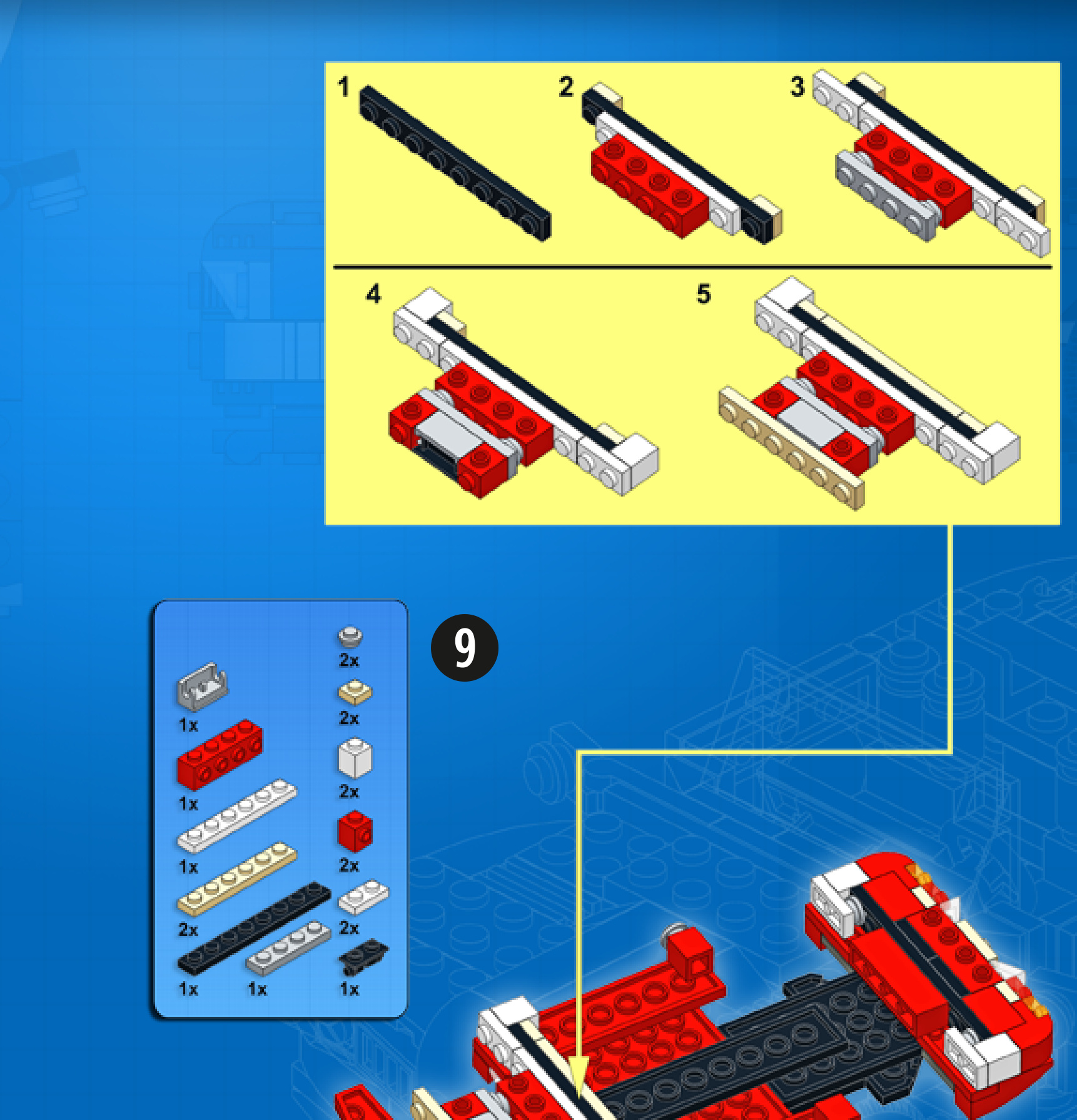 1
2
3
4
5

9

1x
1x
1x
2x
1x
1x

2x
2x
2x
2x
2x
1x