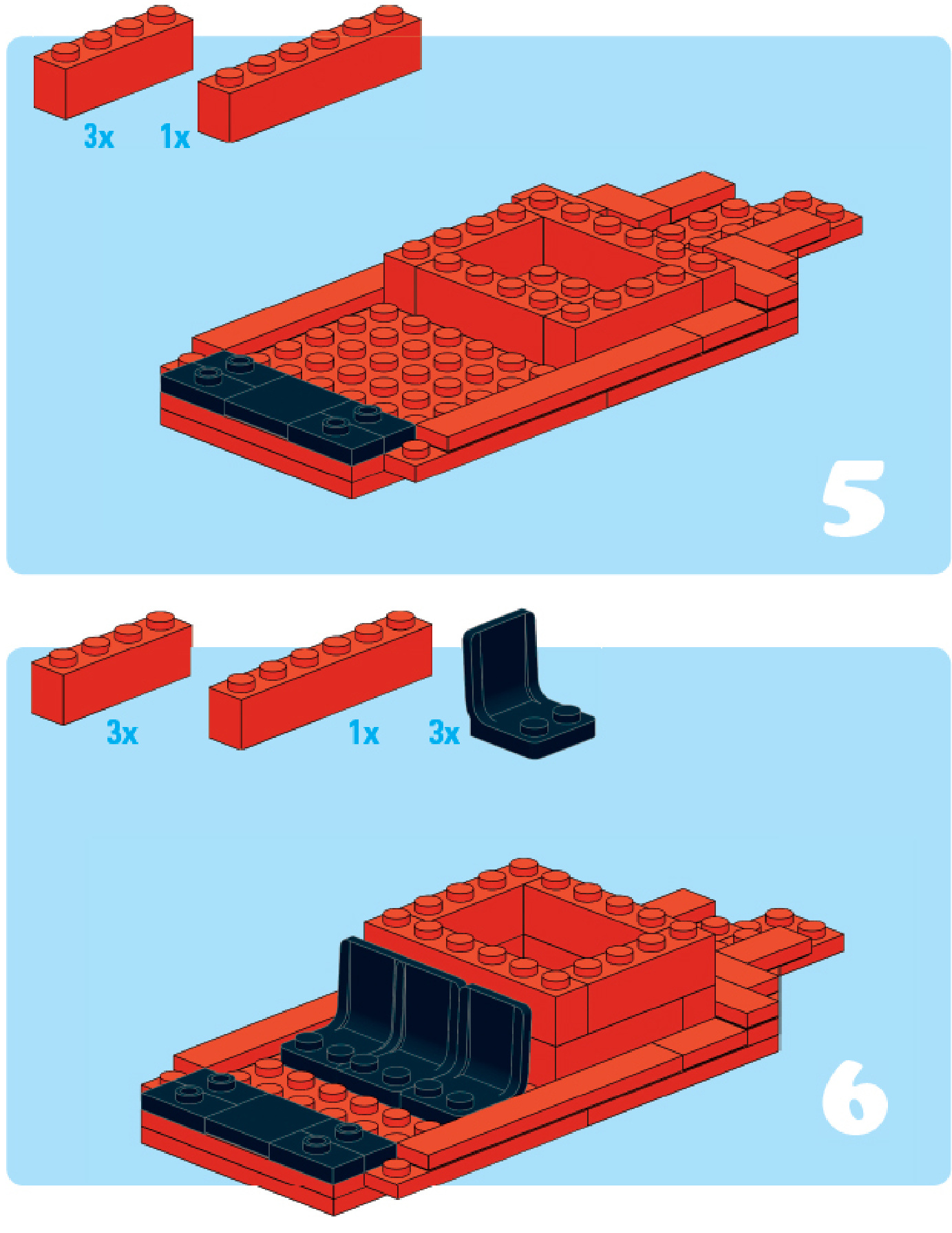 3x 1x

5

3x 1x 3x

6