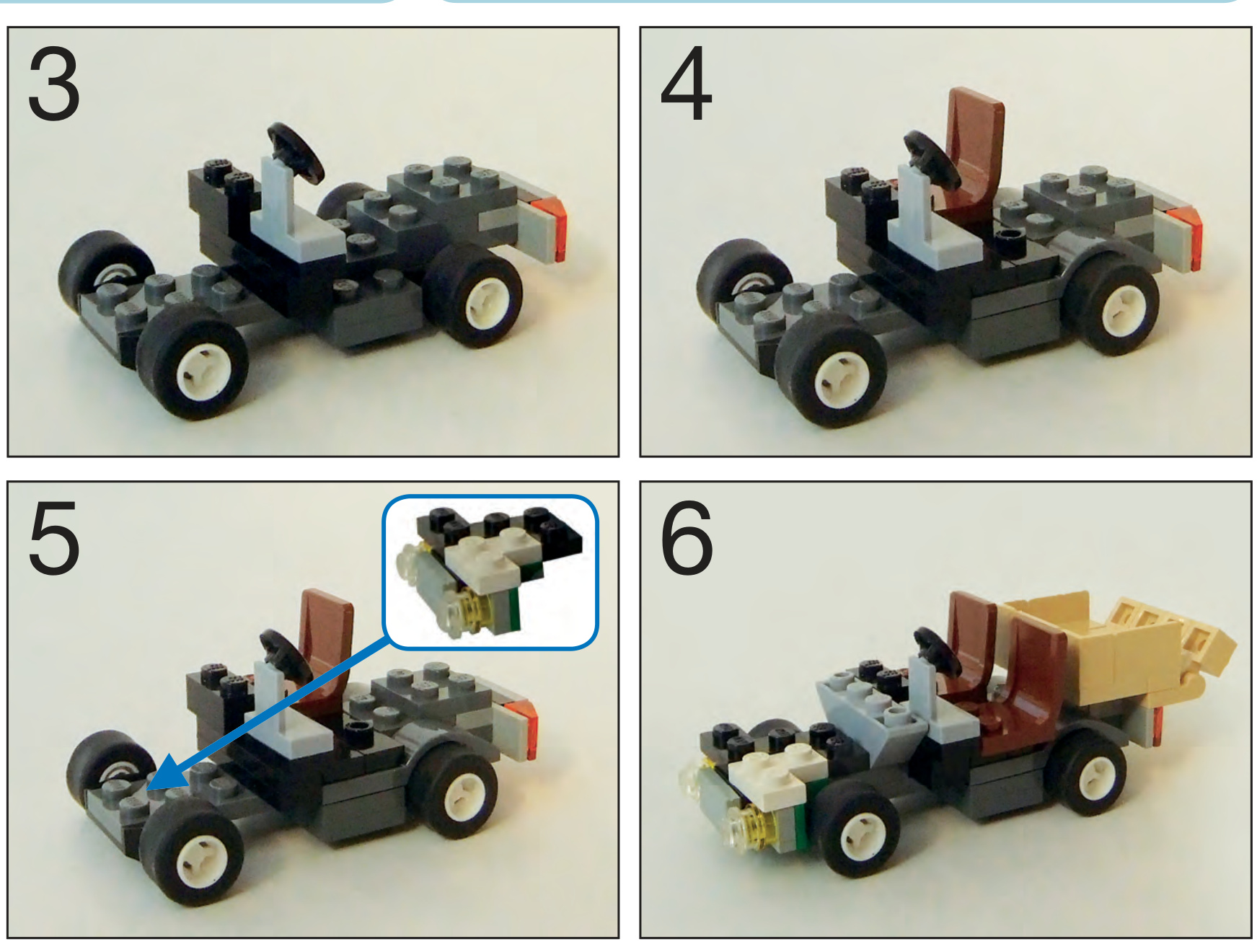 3

4

5

6