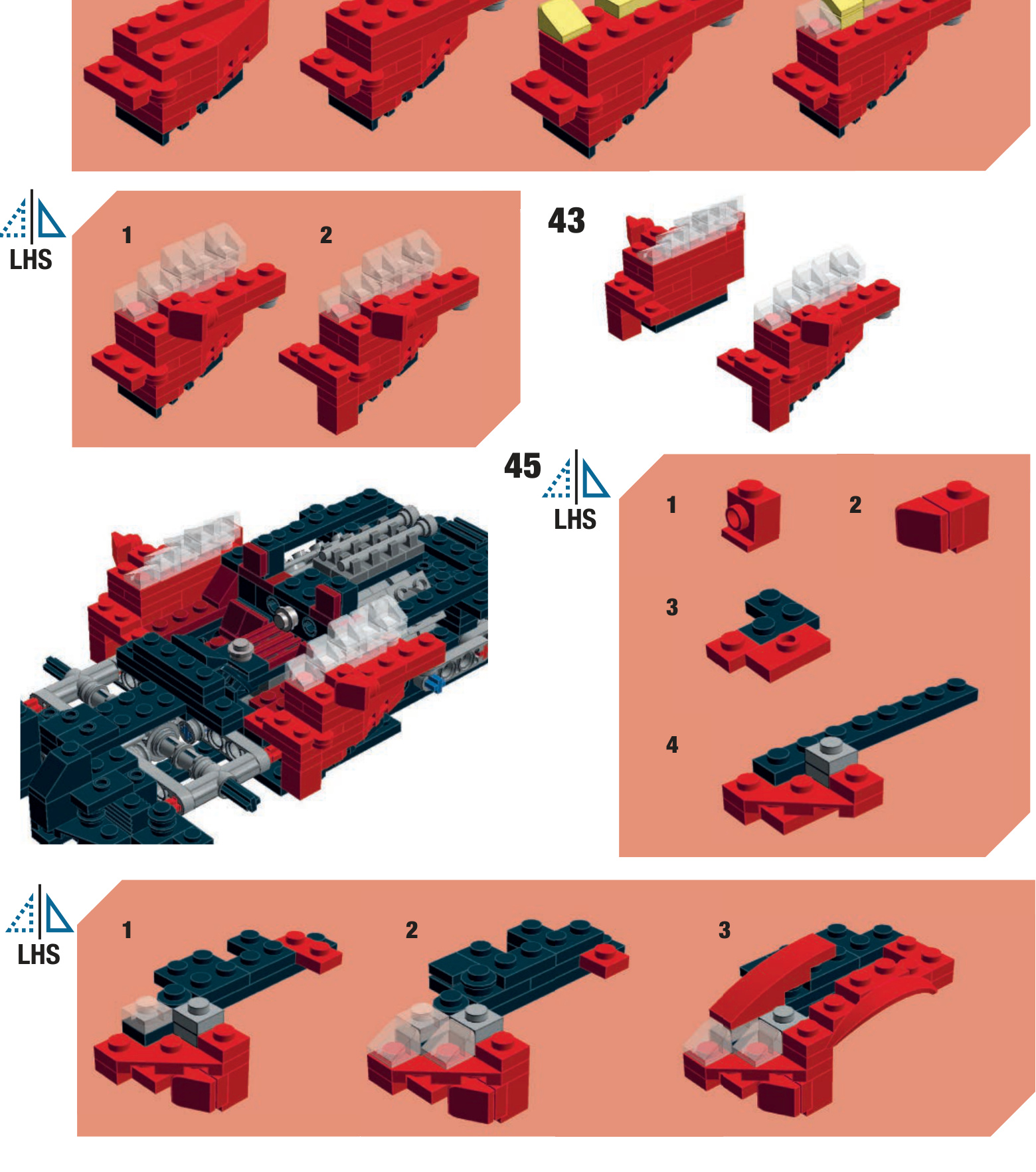 LHS

1

2

43

45

LHS

1

2

3

4

LHS

1

2

3