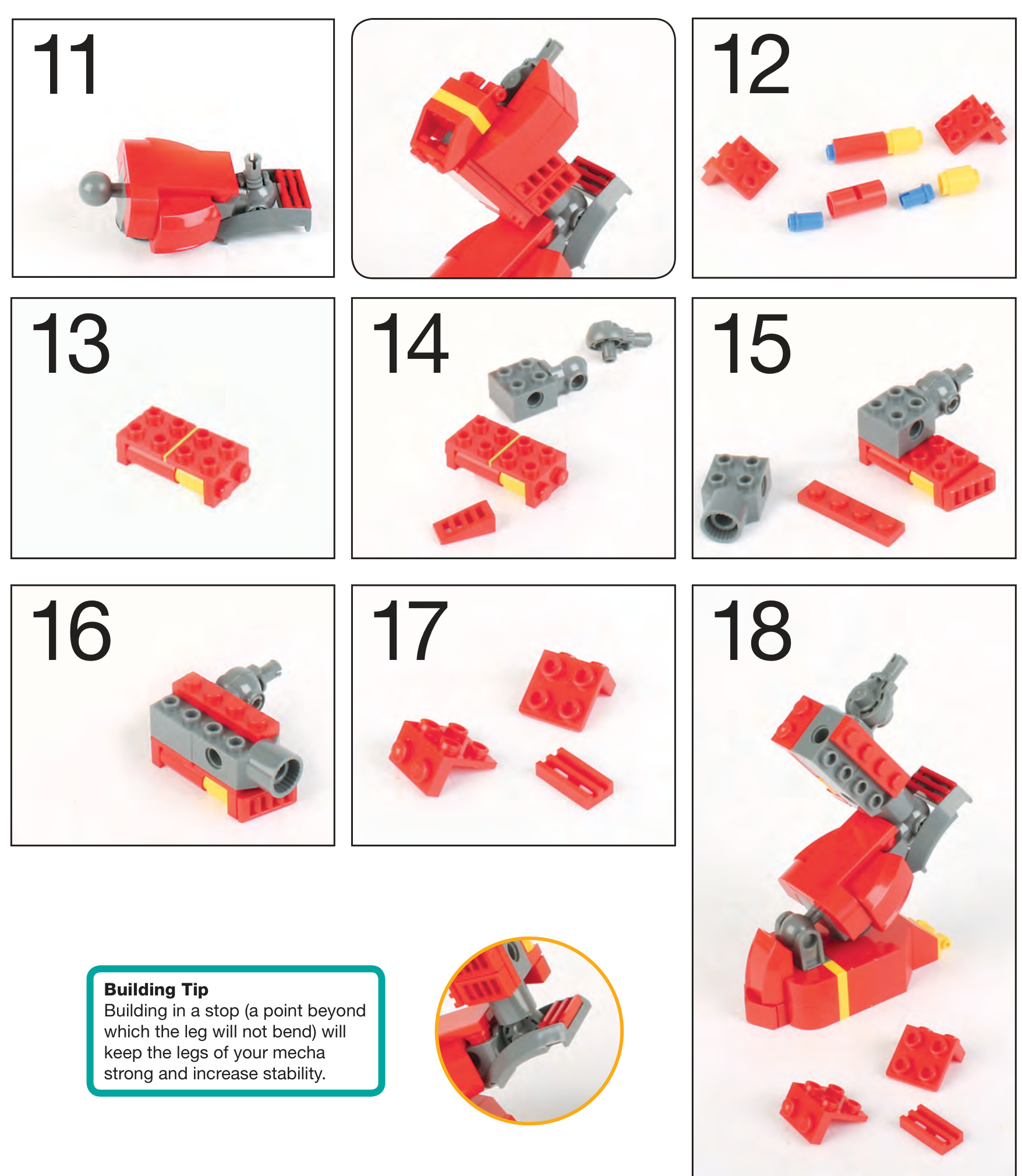 11

12

13

14

15

16

17

18

Building Tip
Building in a stop (a point beyond which the leg will not bend) will keep the legs of your mecha strong and increase stability.