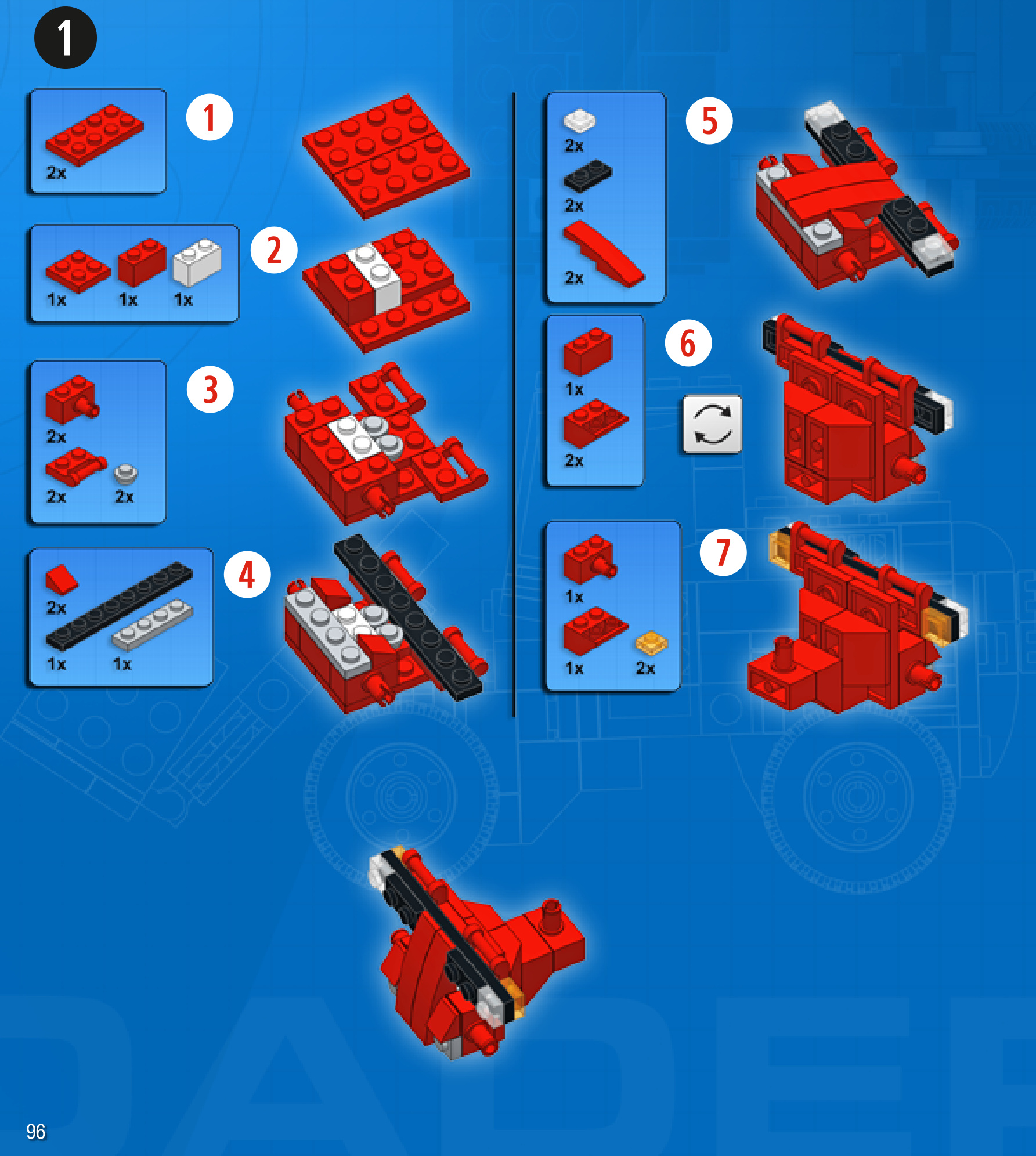 1

2x

1

1x 1x 1x

2

2x

2x 2x

3

2x

1x 1x

4

2x

2x

2x

5

1x

2x

6

1x

1x 2x

7

96