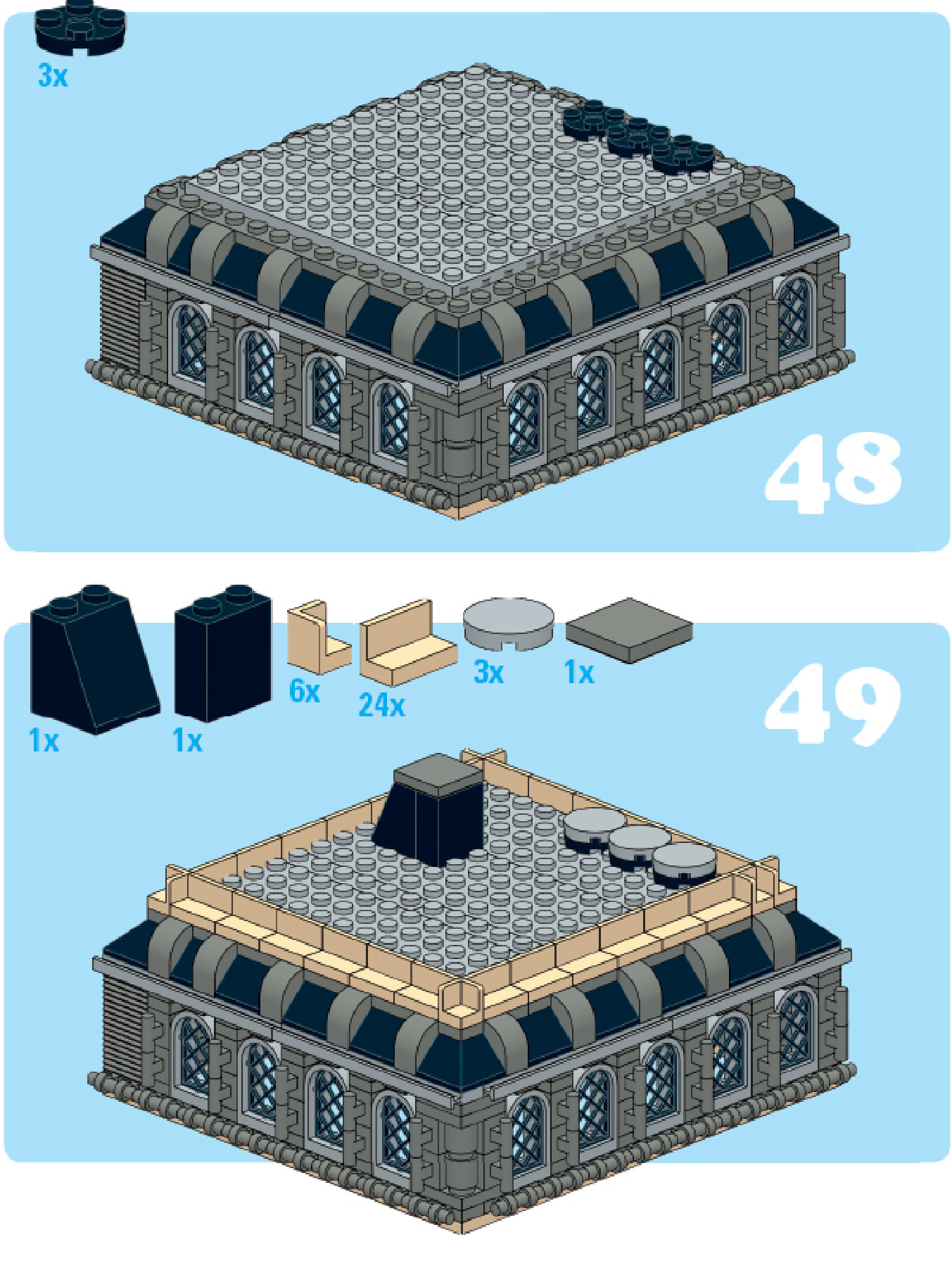 3x

48

1x

1x

6x

24x

3x

1x

49