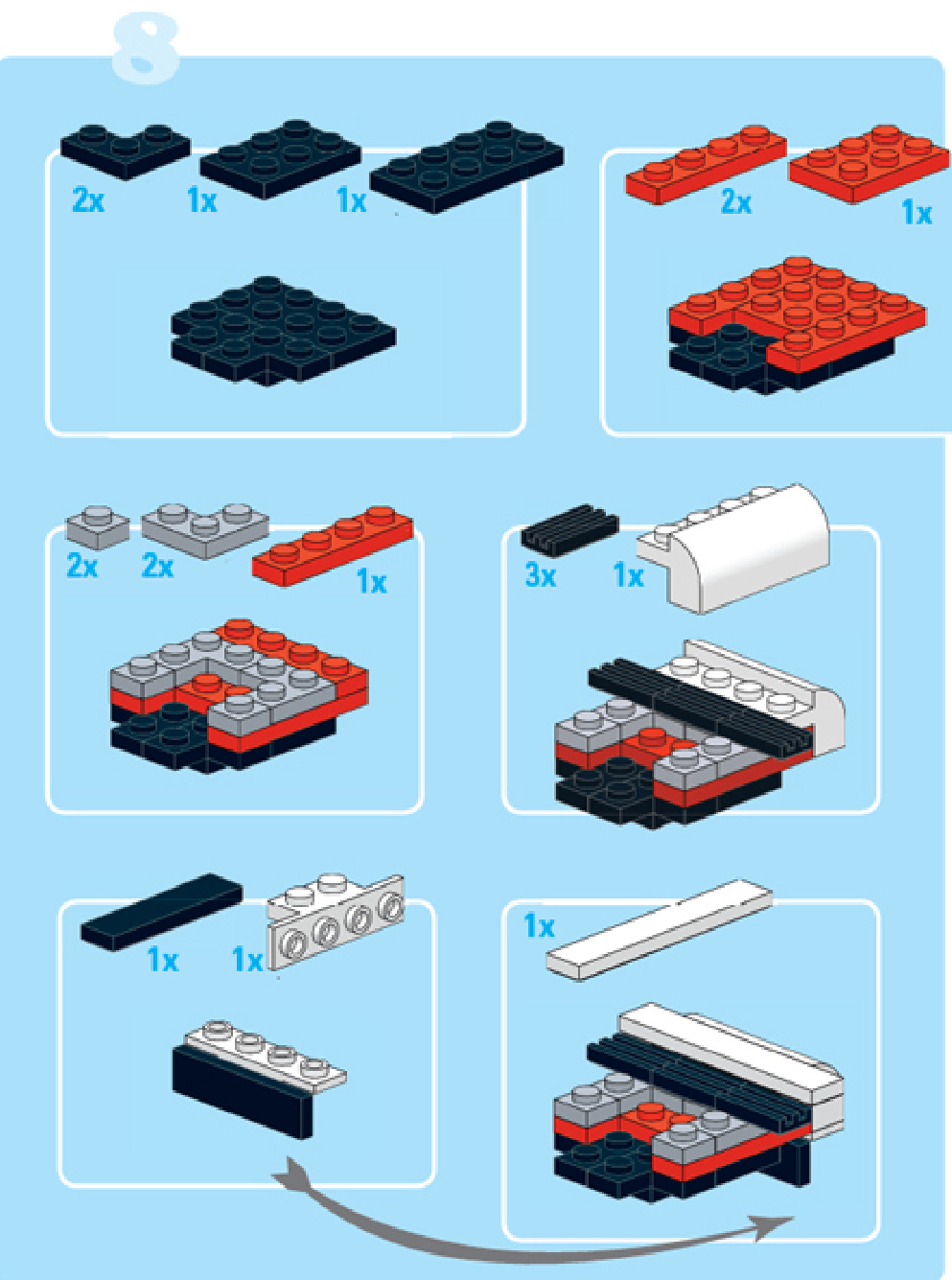 8

2x 1x 1x

2x 1x

2x 2x 1x

3x 1x

1x 1x

1x