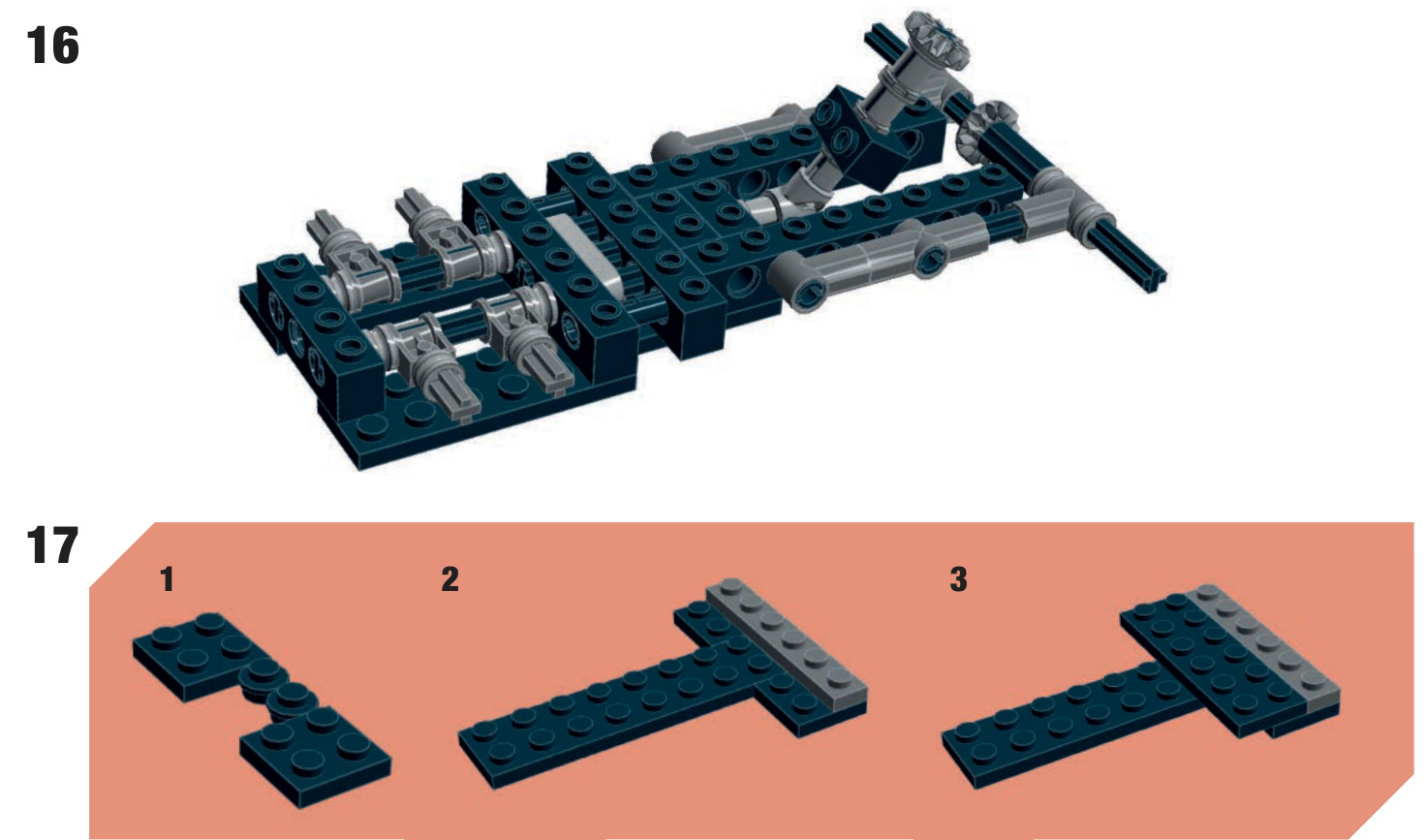 16

17

1

2

3