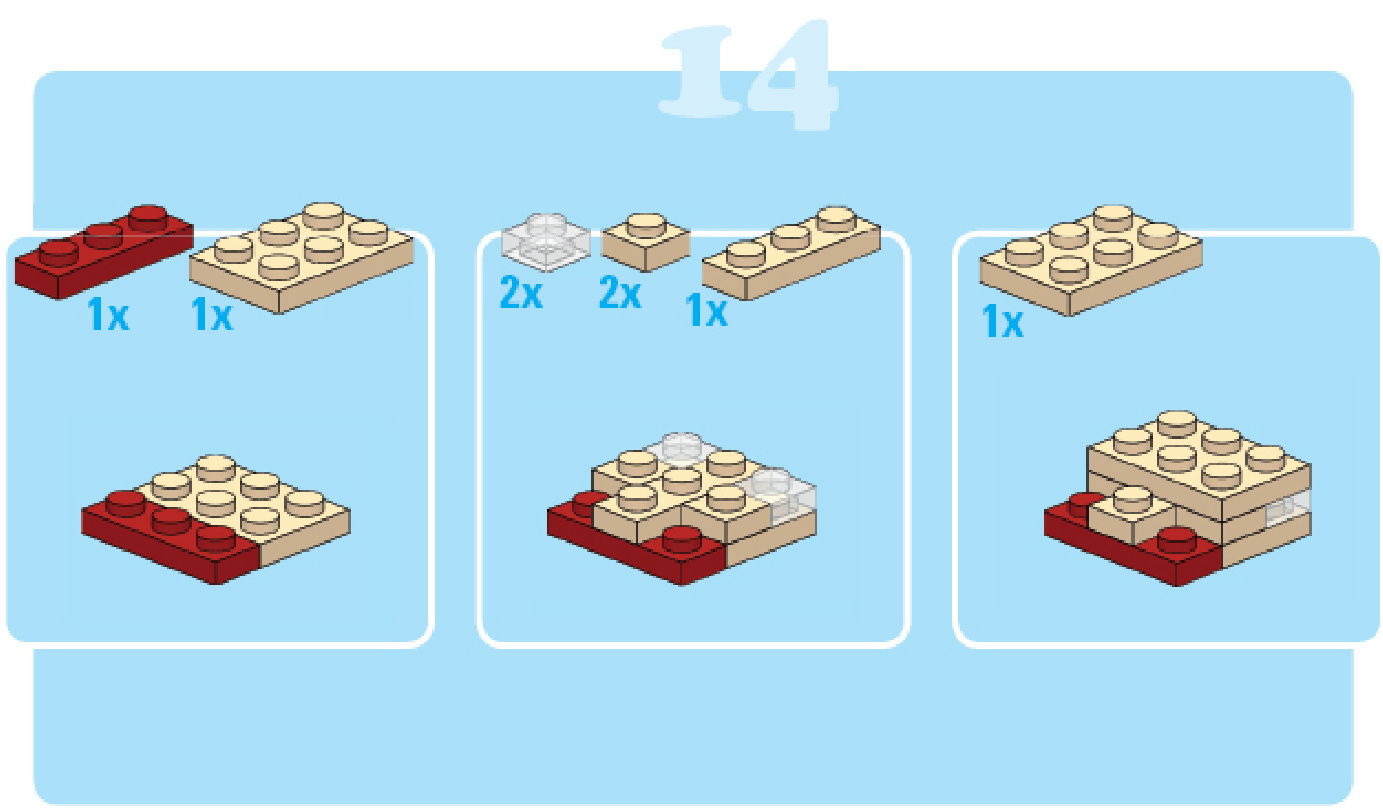 14

1x 1x

2x 2x 1x

1x