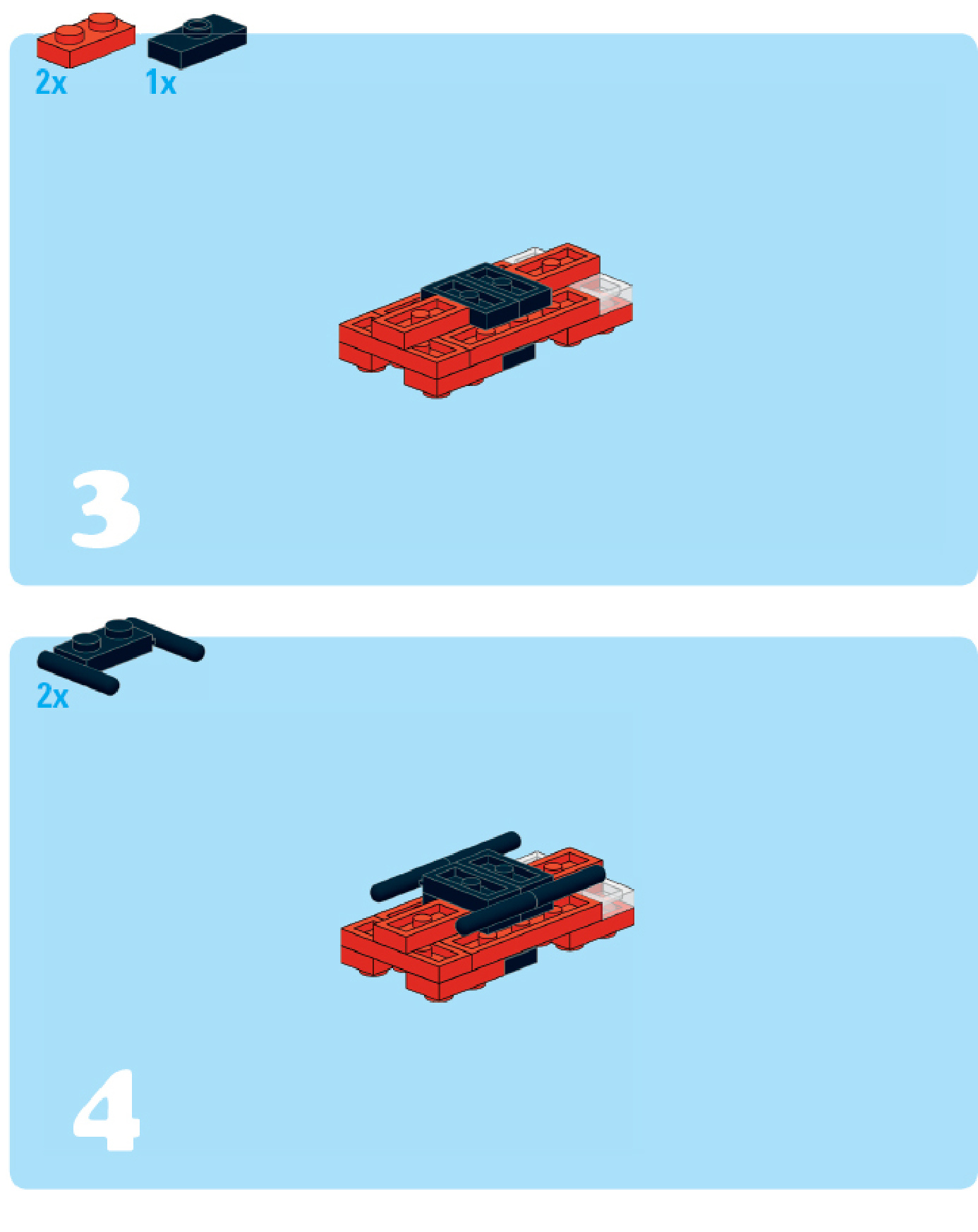 2x 1x

3

2x

4