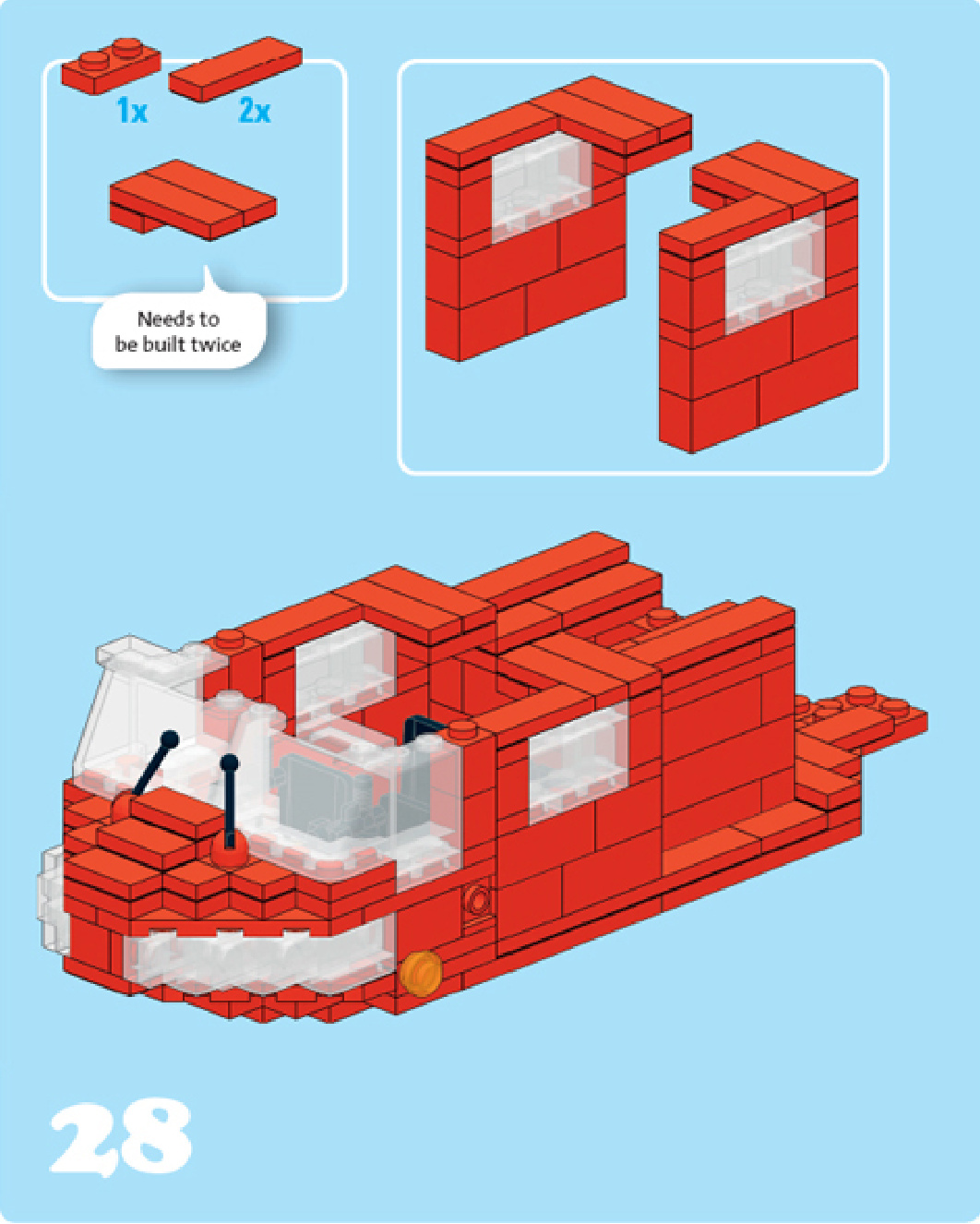 1x

2x

Needs to be built twice

28