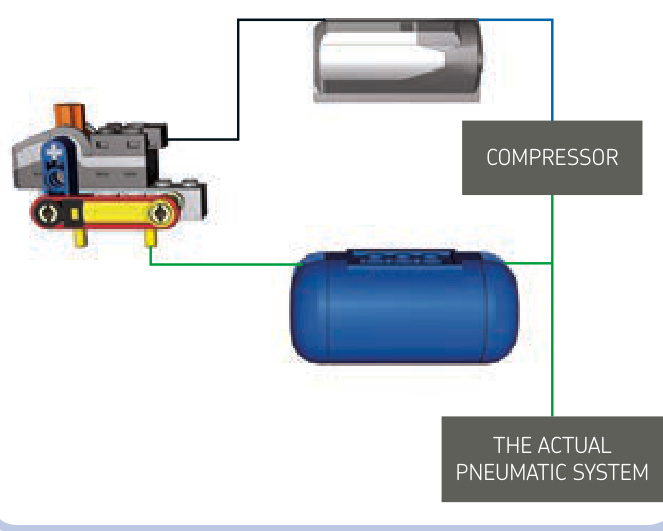 COMPRESSOR

THE ACTUAL PNEUMATIC SYSTEM