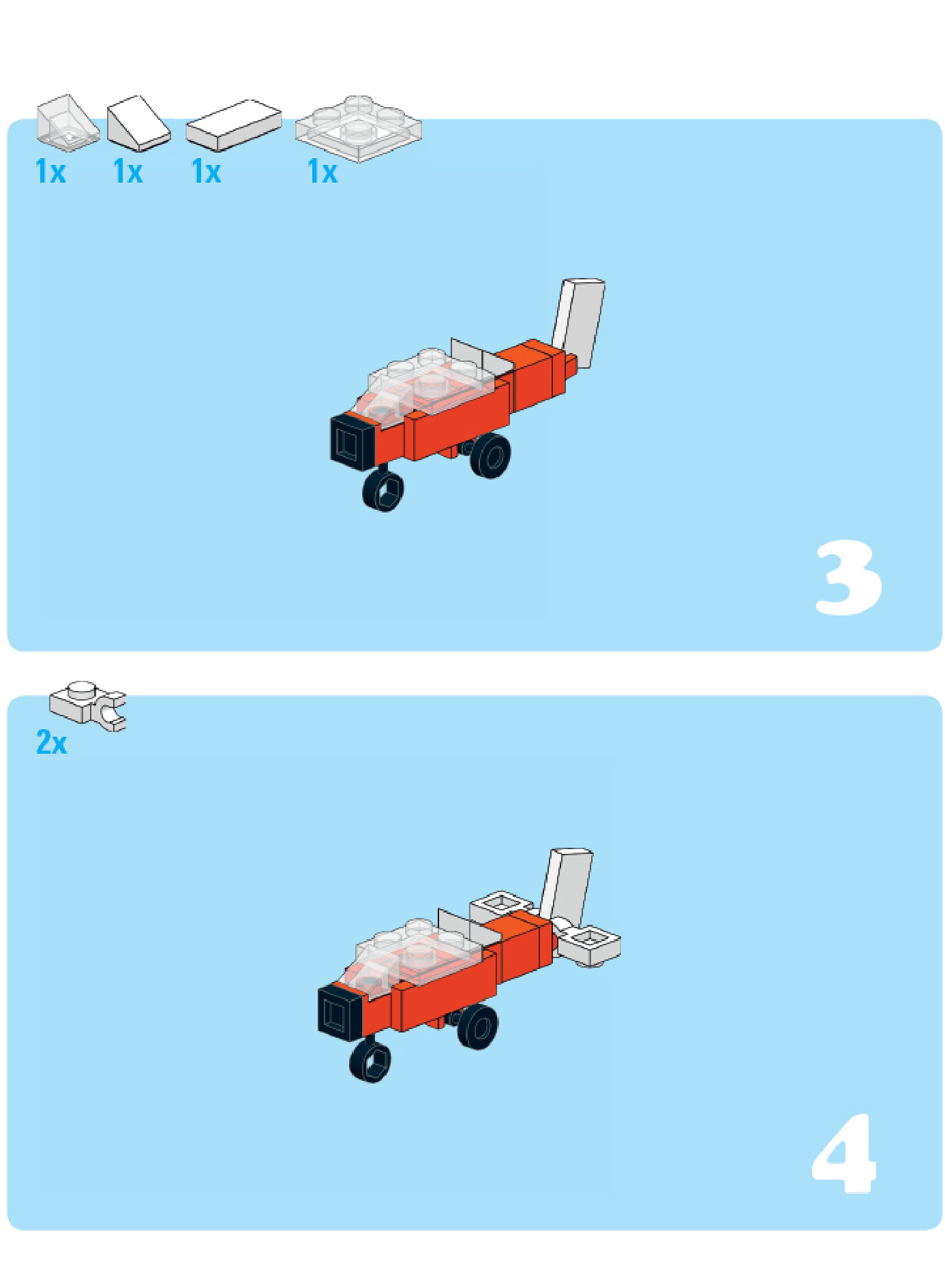 1x 1x 1x 1x

3

2x

4