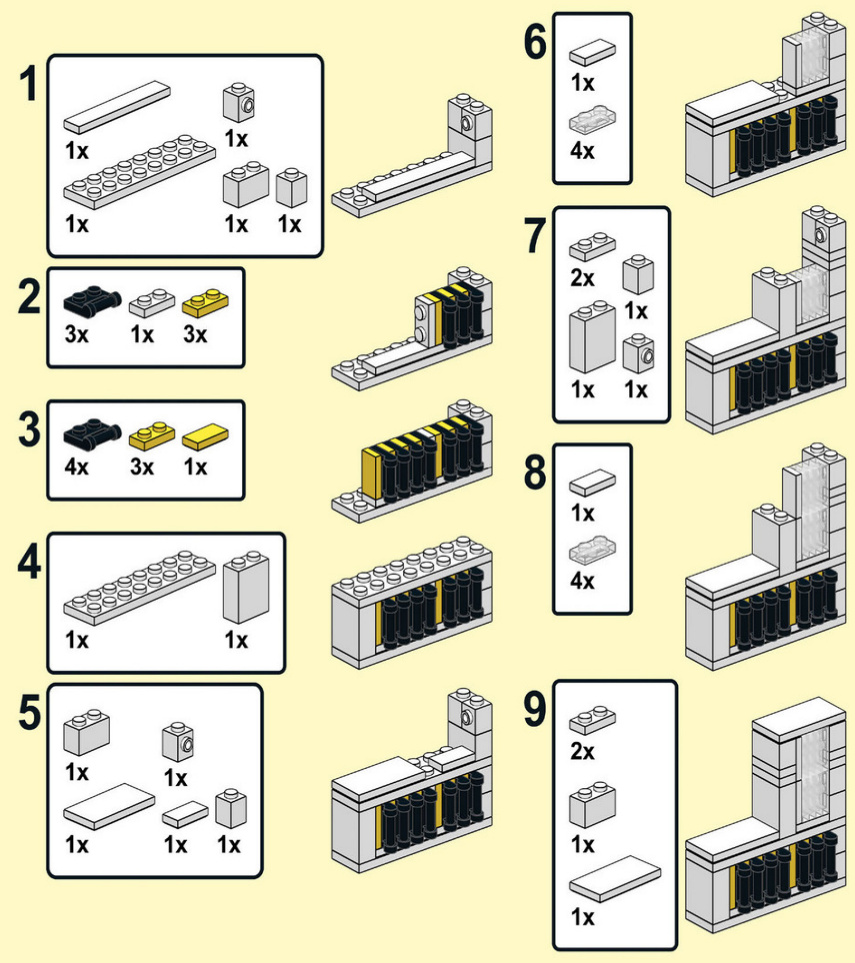 1
1x
1x
1x
1x
1x

2
3x
1x
3x

3
4x
3x
1x

4
1x
1x

5
1x
1x
1x
1x
1x

6
1x
4x

7
2x
1x
1x
1x

8
1x
4x

9
2x
1x
1x