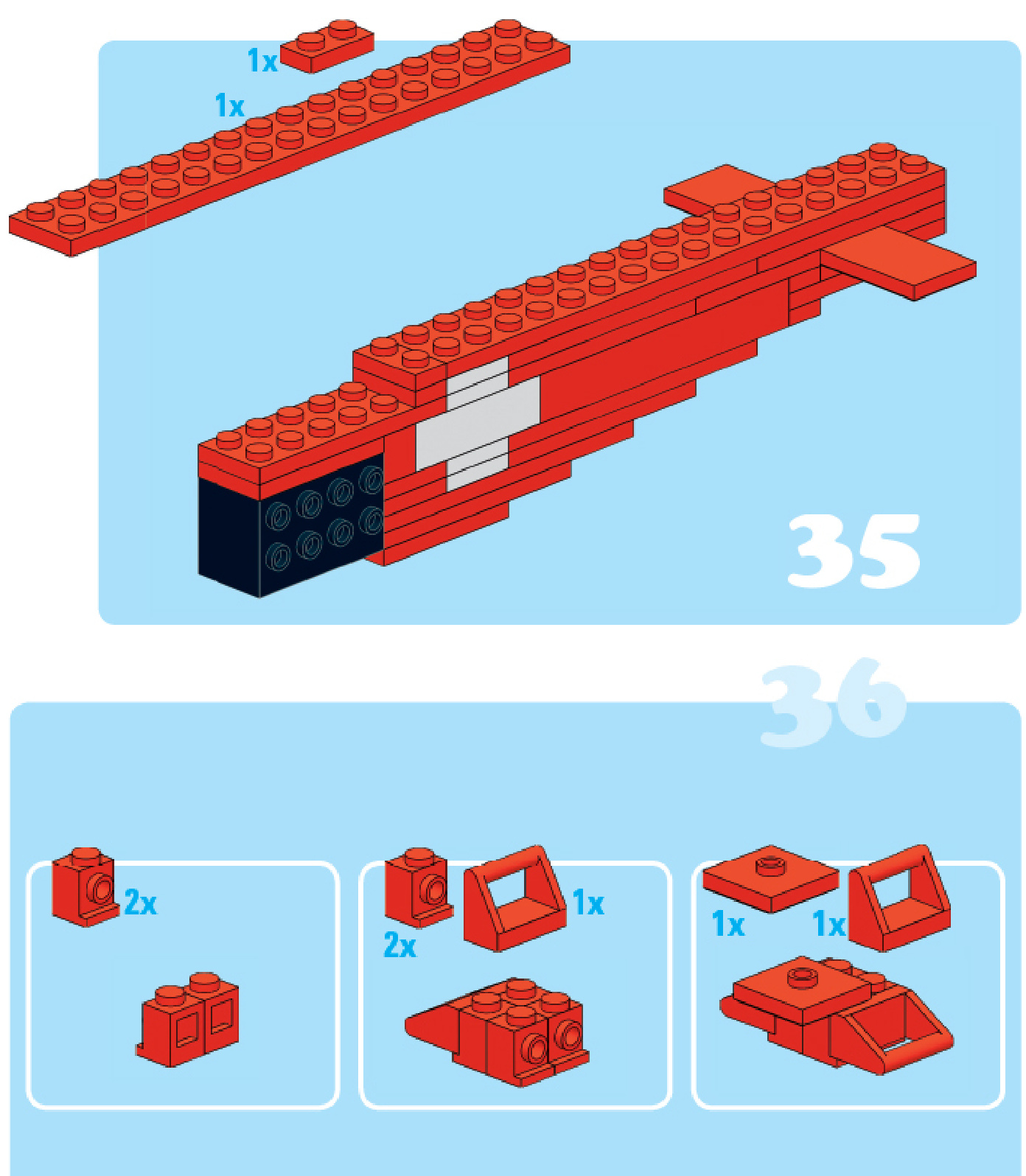 1x
1x
35
36
2x
2x
1x
1x
1x