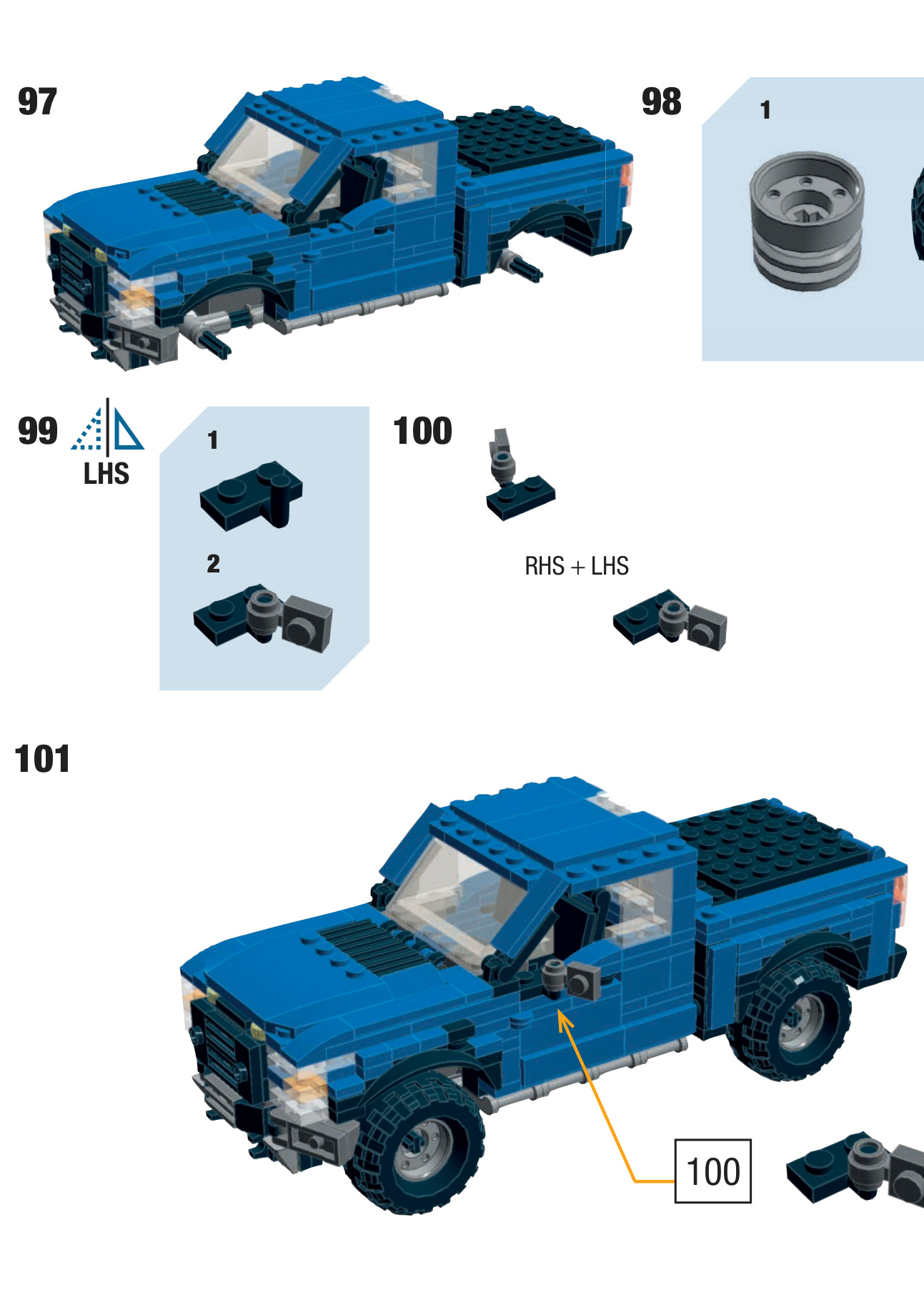 97

98

1

99

LHS

1

2

100

RHS + LHS

101

100