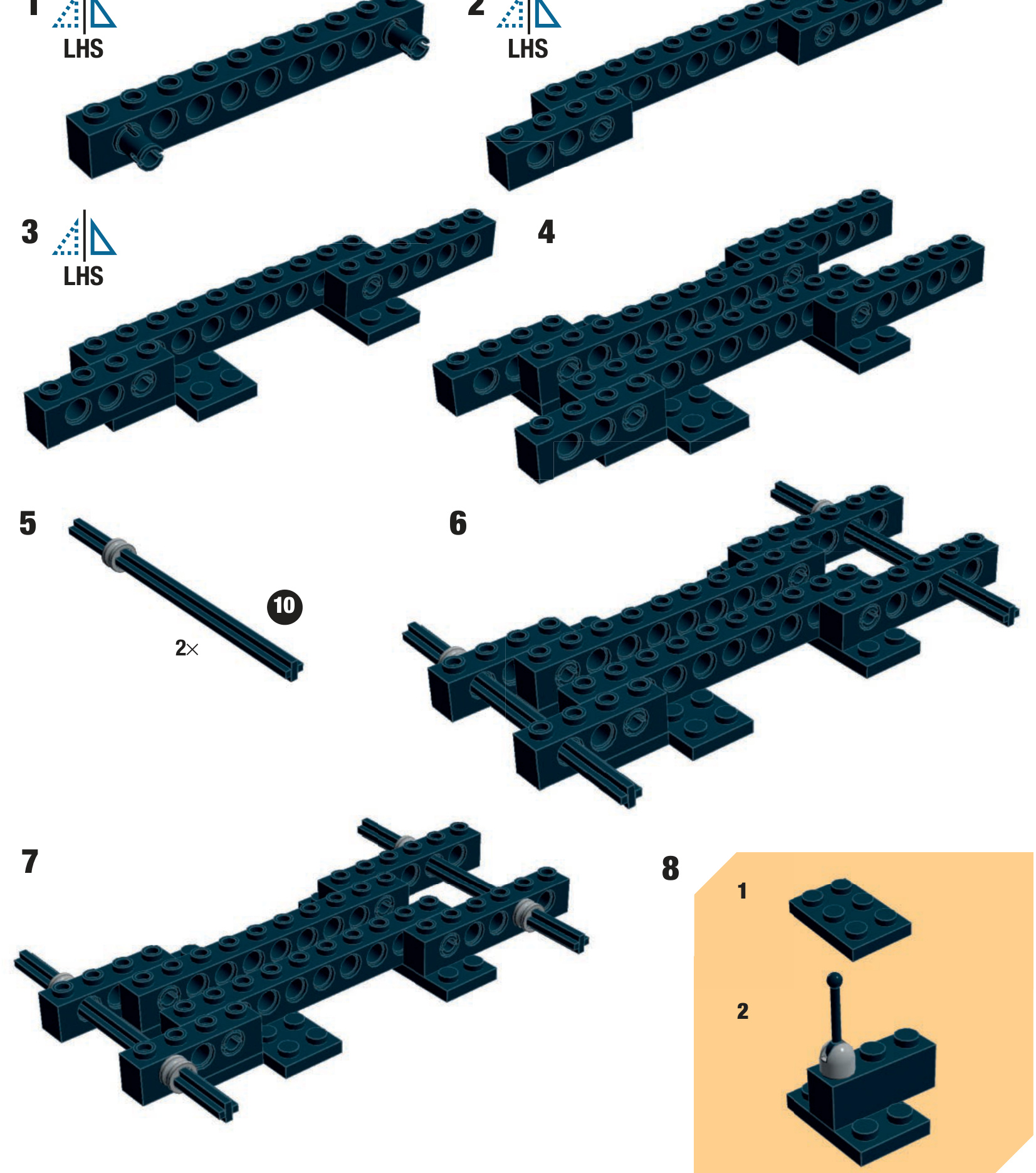 1
LHS

2
LHS

3
LHS

4

5
10
2×

6

7

8
1
2