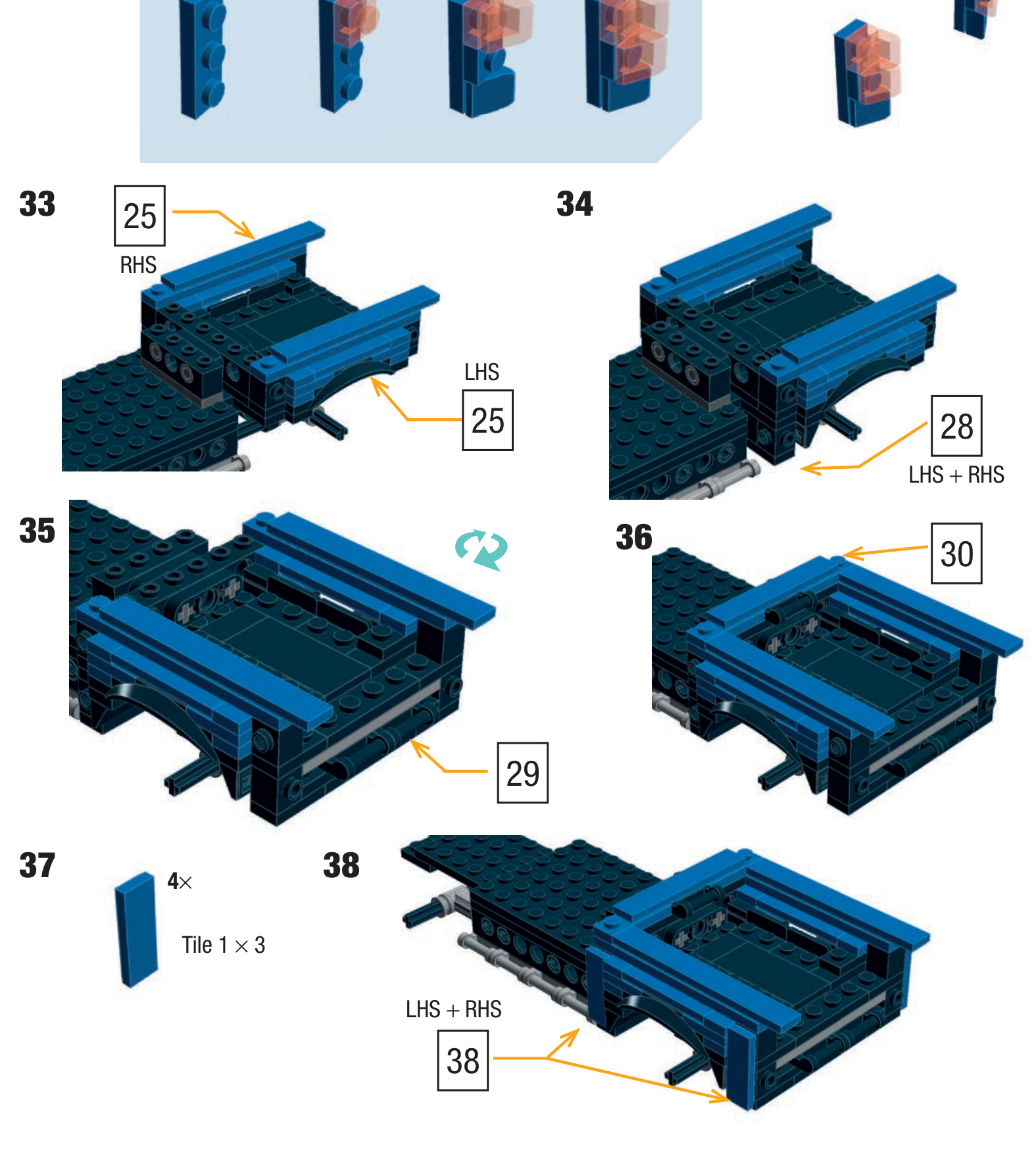 33

25

RHS

LHS

25

34

28

LHS + RHS

35

29

36

30

37

4×

Tile 1 × 3

38

LHS + RHS

38