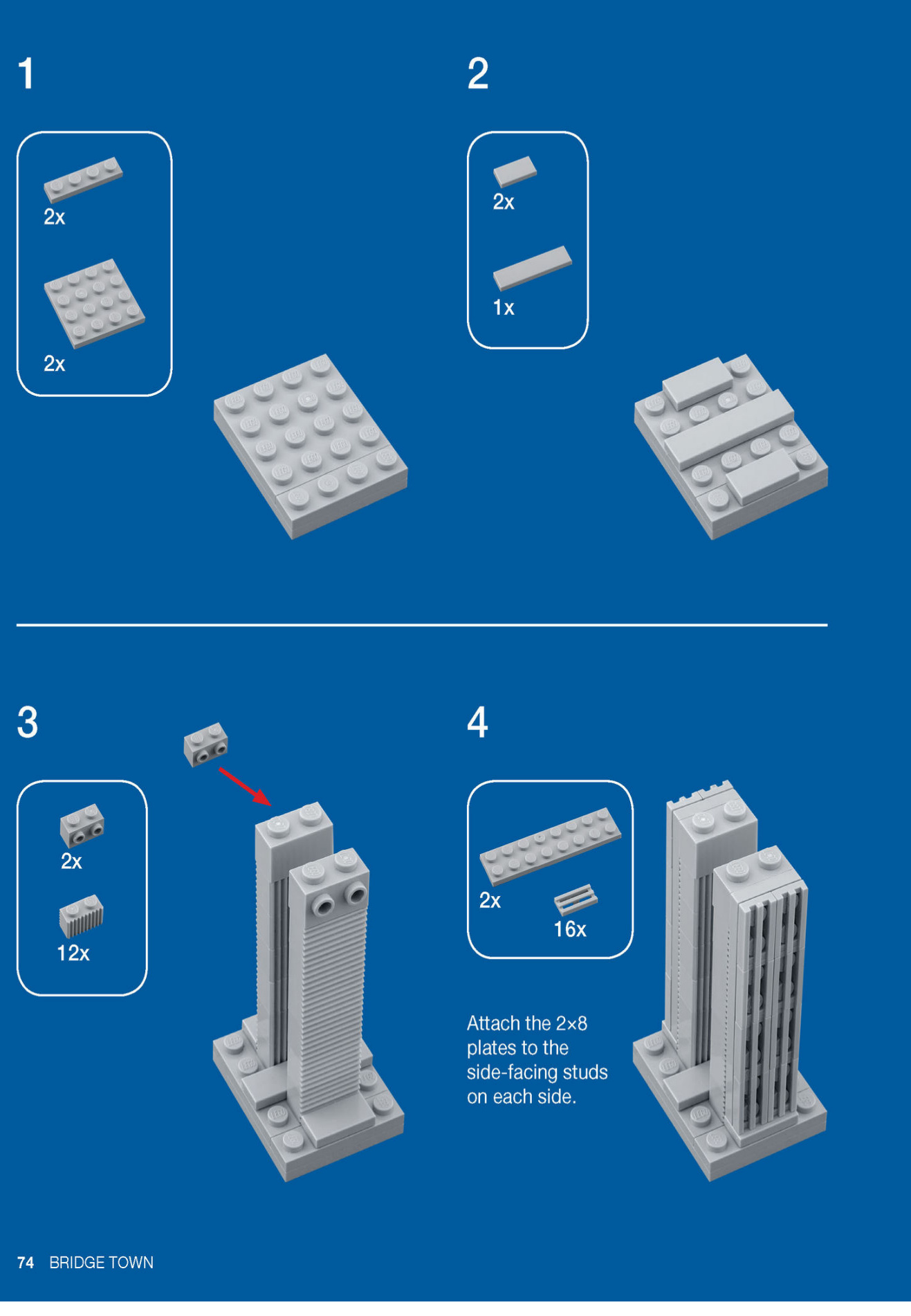 1

2x

2x

2

2x

1x

3

2x

12x

4

2x

16x

Attach the 2×8 plates to the side-facing studs on each side.

74 BRIDGE TOWN