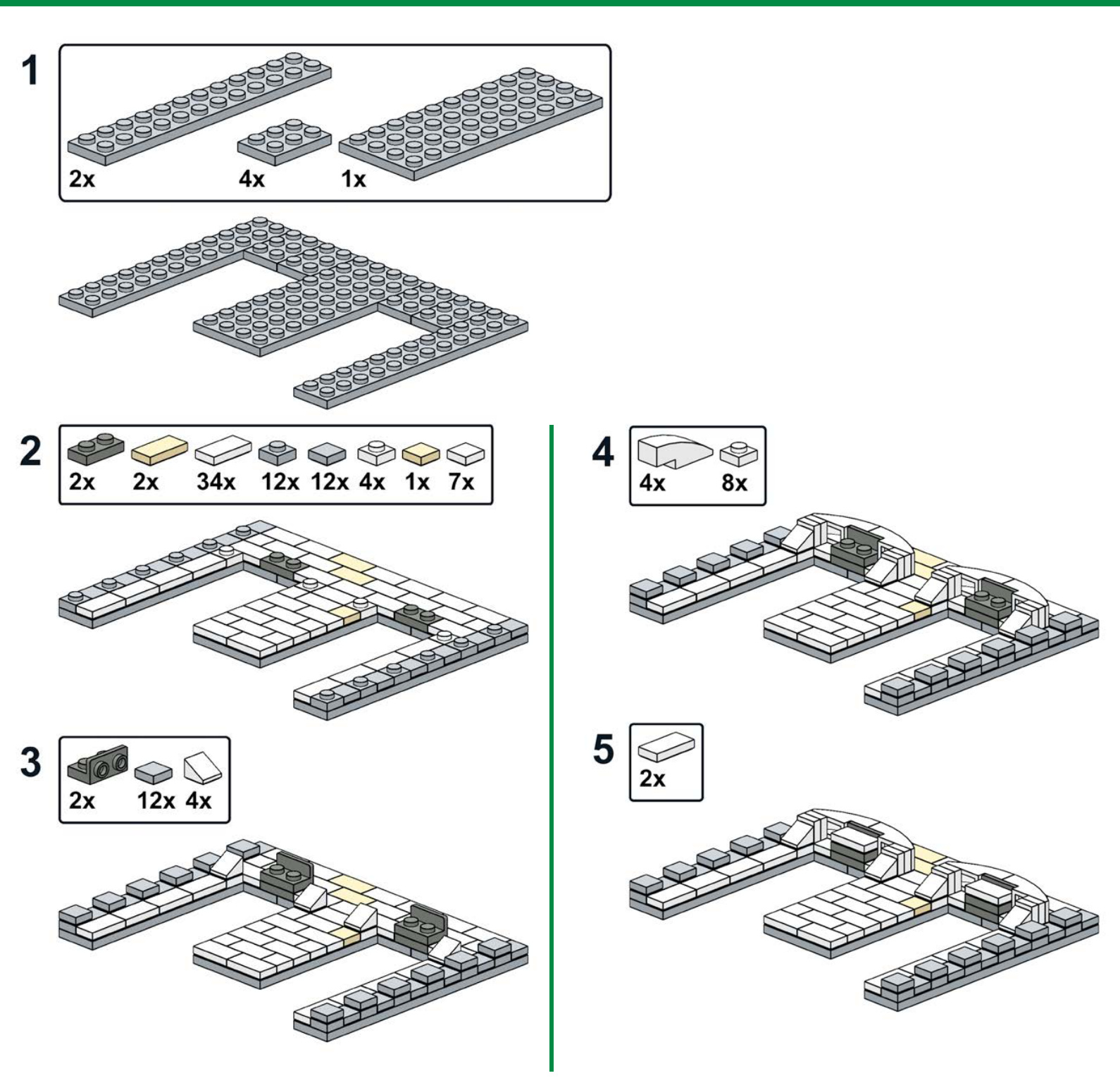 1

2x 4x 1x

2

2x 2x 34x 12x 12x 4x 1x 7x

3

2x 12x 4x

4

4x 8x

5

2x