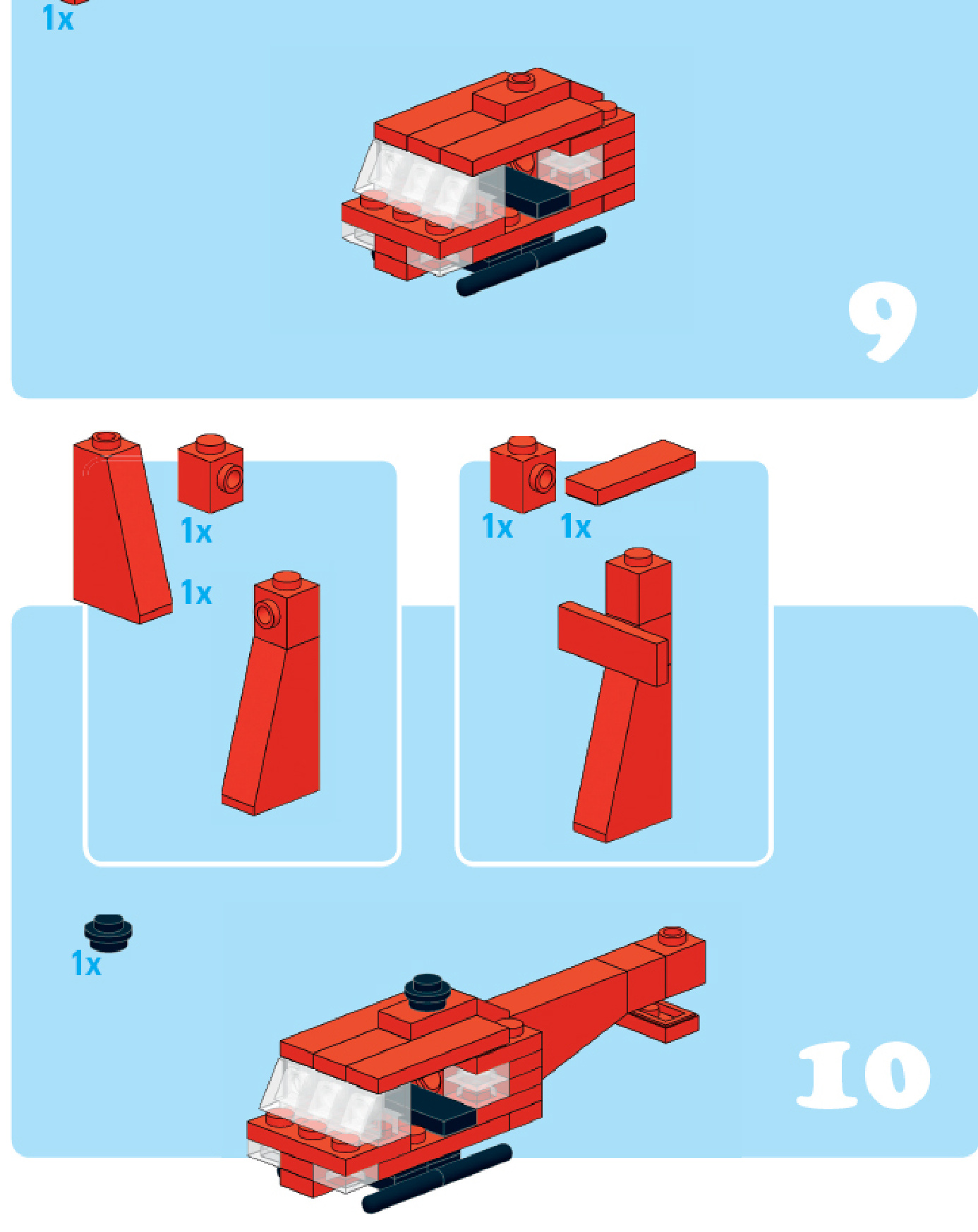 1x

9

1x

1x

1x

1x

1x

10