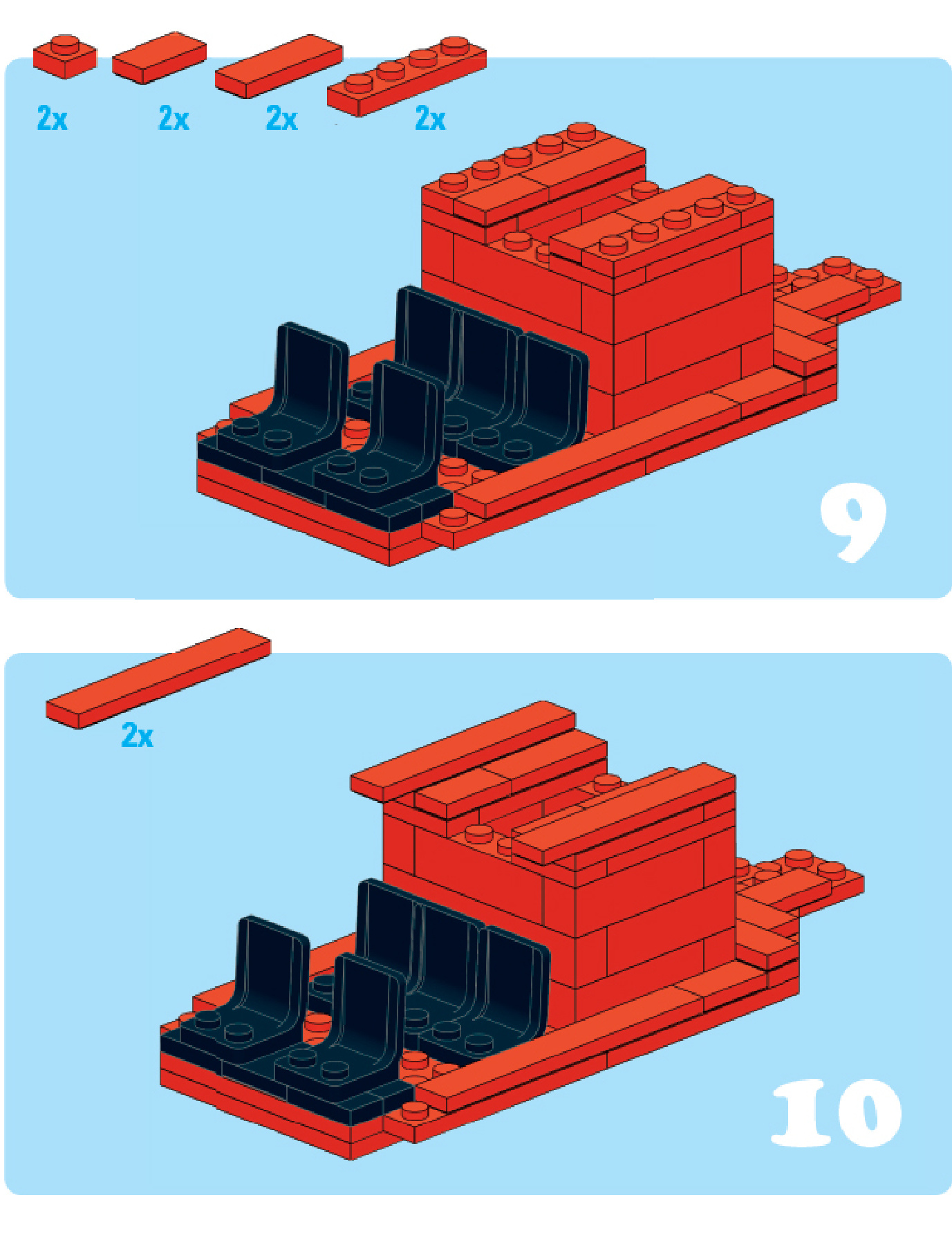 2x 2x 2x 2x

9

2x

10