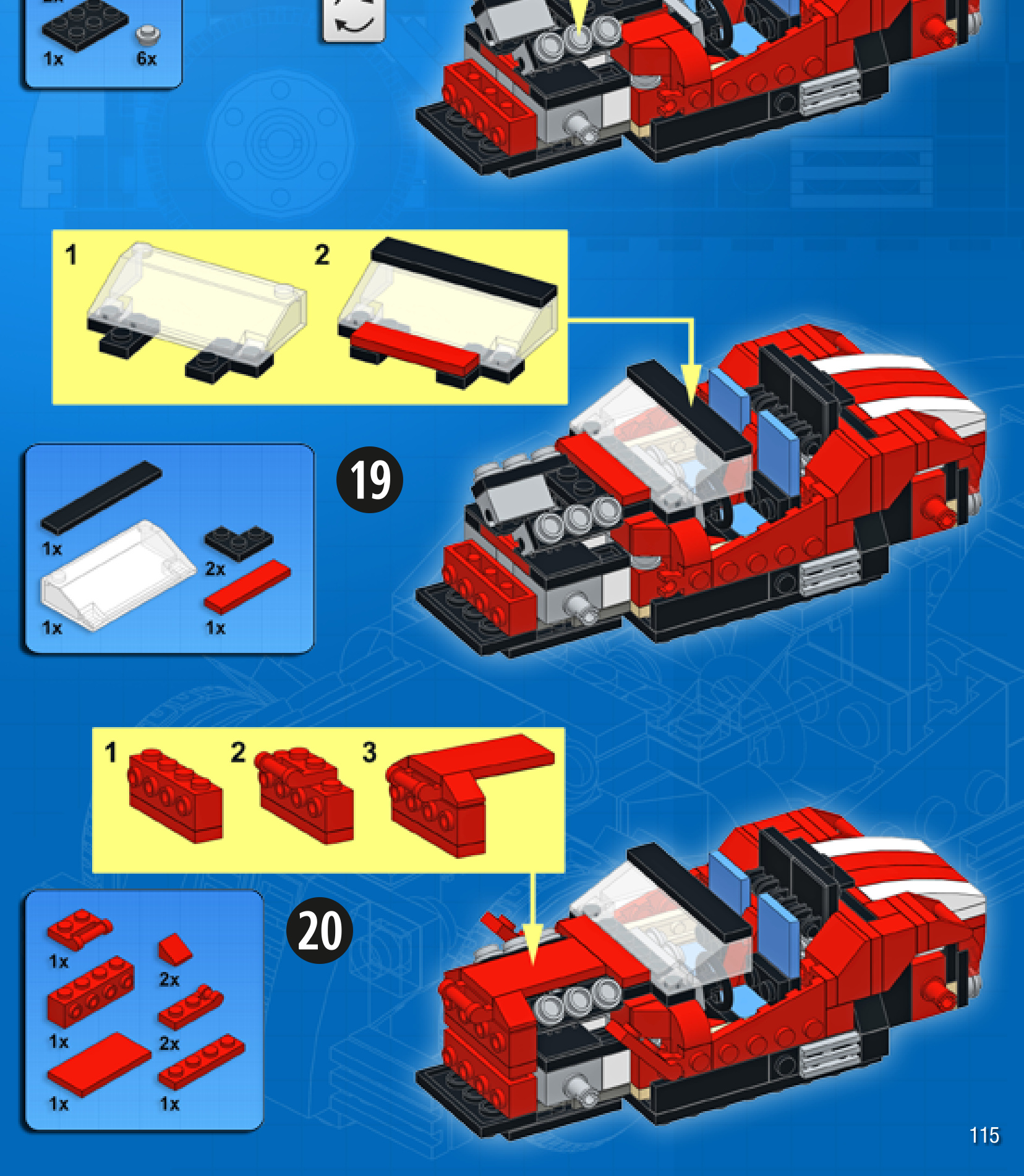 1x
6x

1
2

19

1x
2x
1x
1x

1
2
3

20

1x
2x
1x
2x
1x
1x

115